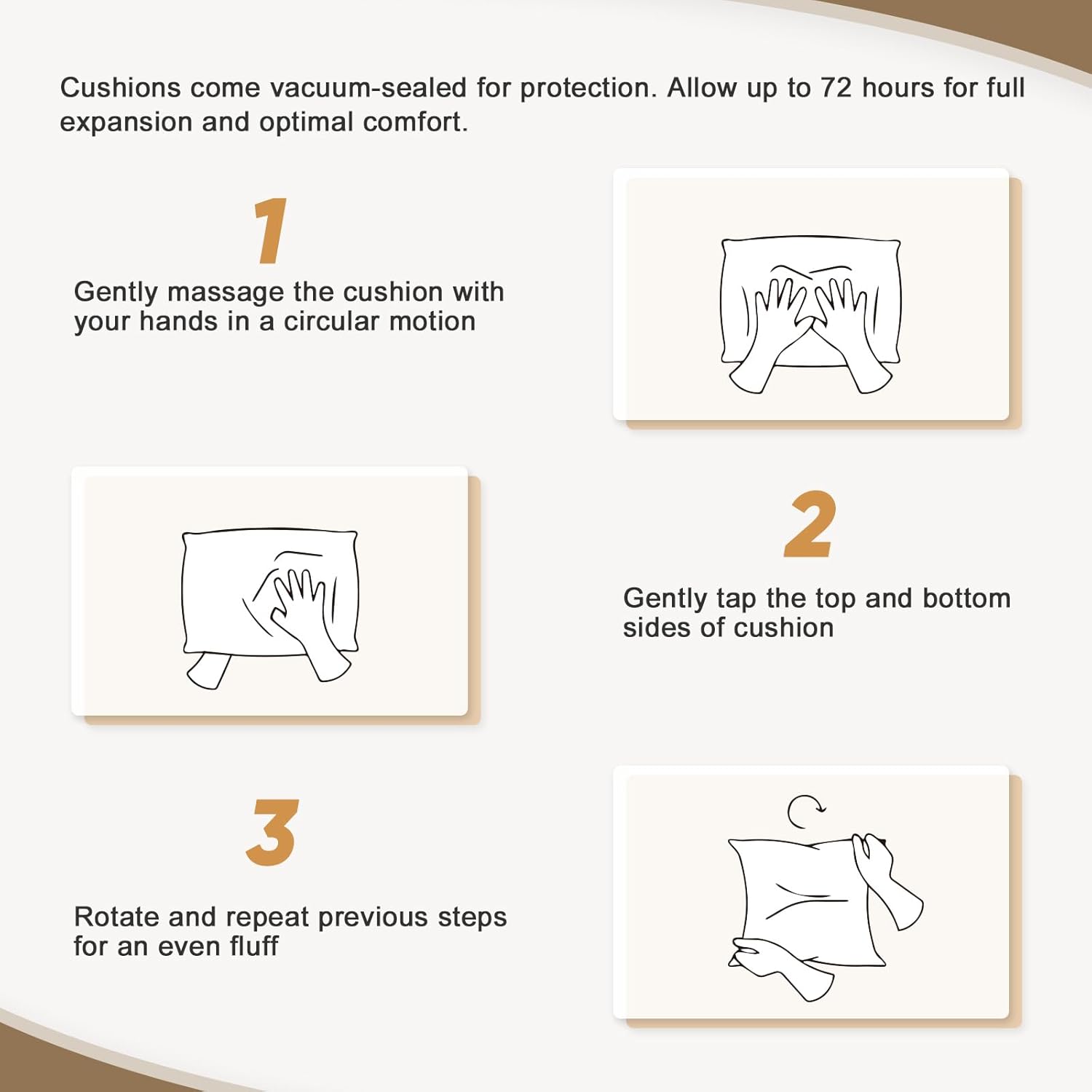 Cushions come vacuum-sealed for protection. Allow up to 72 hours for full expansion and optimal comfort.

1

Gently massage the cushion with your hands in a circular motion

2

Gently tap the top and bottom sides of cushion

3

Rotate and repeat previous steps for an even fluff