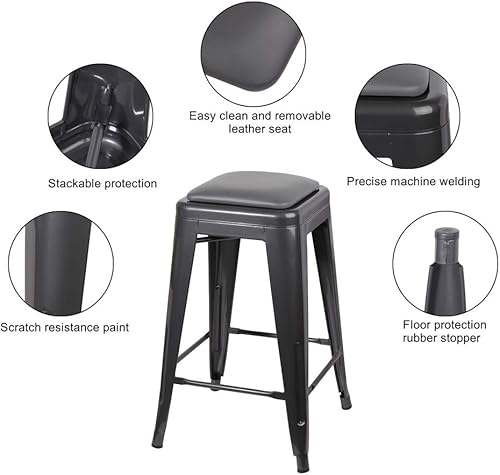 Easy clean and removable leather seat

Stackable protection

Precise machine welding

Scratch resistance paint

Floor protection rubber stopper