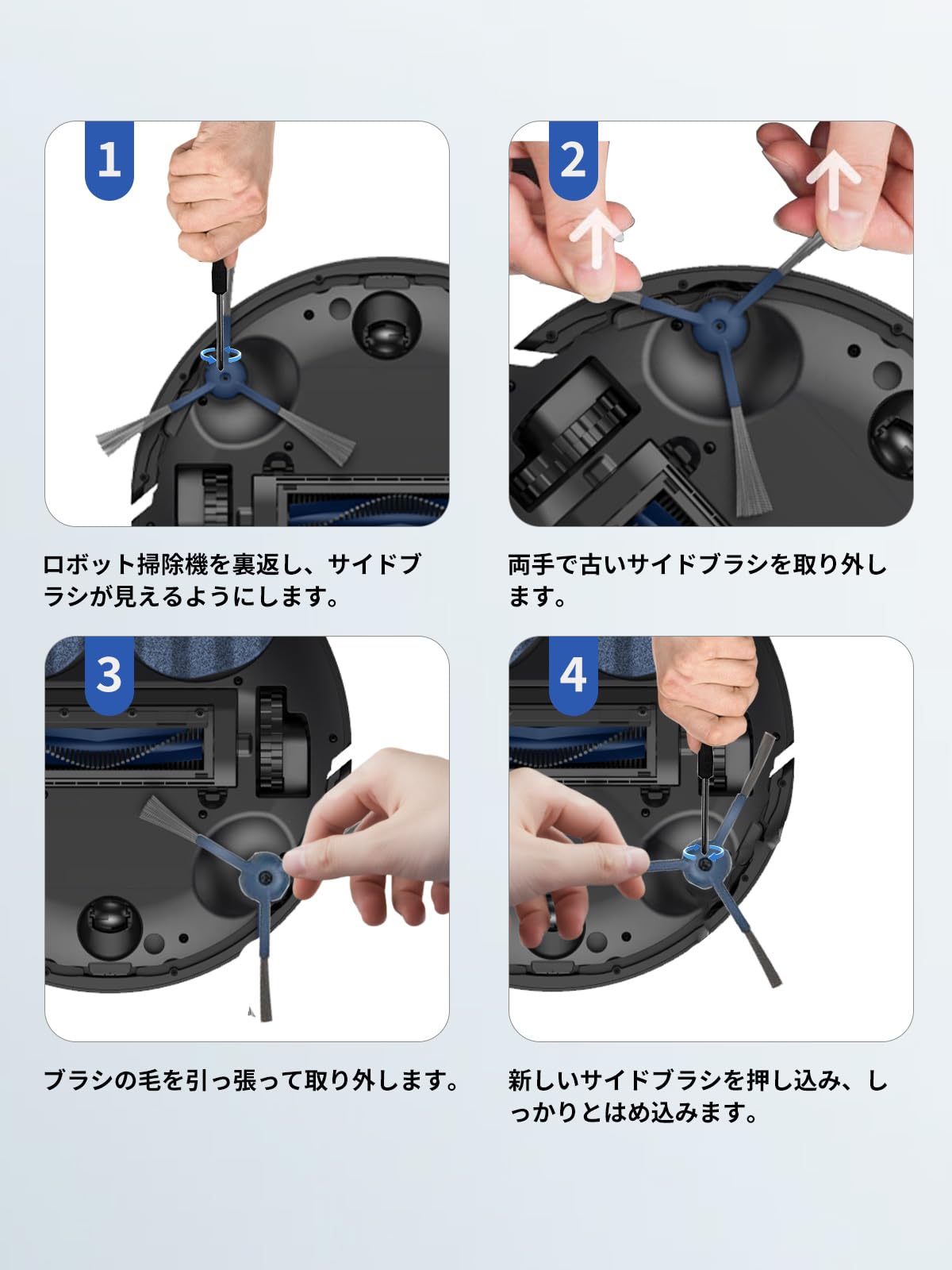 1

ロボット掃除機を裏返し、サイドブラシが見えるようにします。

2

両手で古いサイドブラシを取り外します。

3

ブラシの毛を引っ張って取り外します。

4

新しいサイドブラシを押し込み、しっかりとはめ込みます。