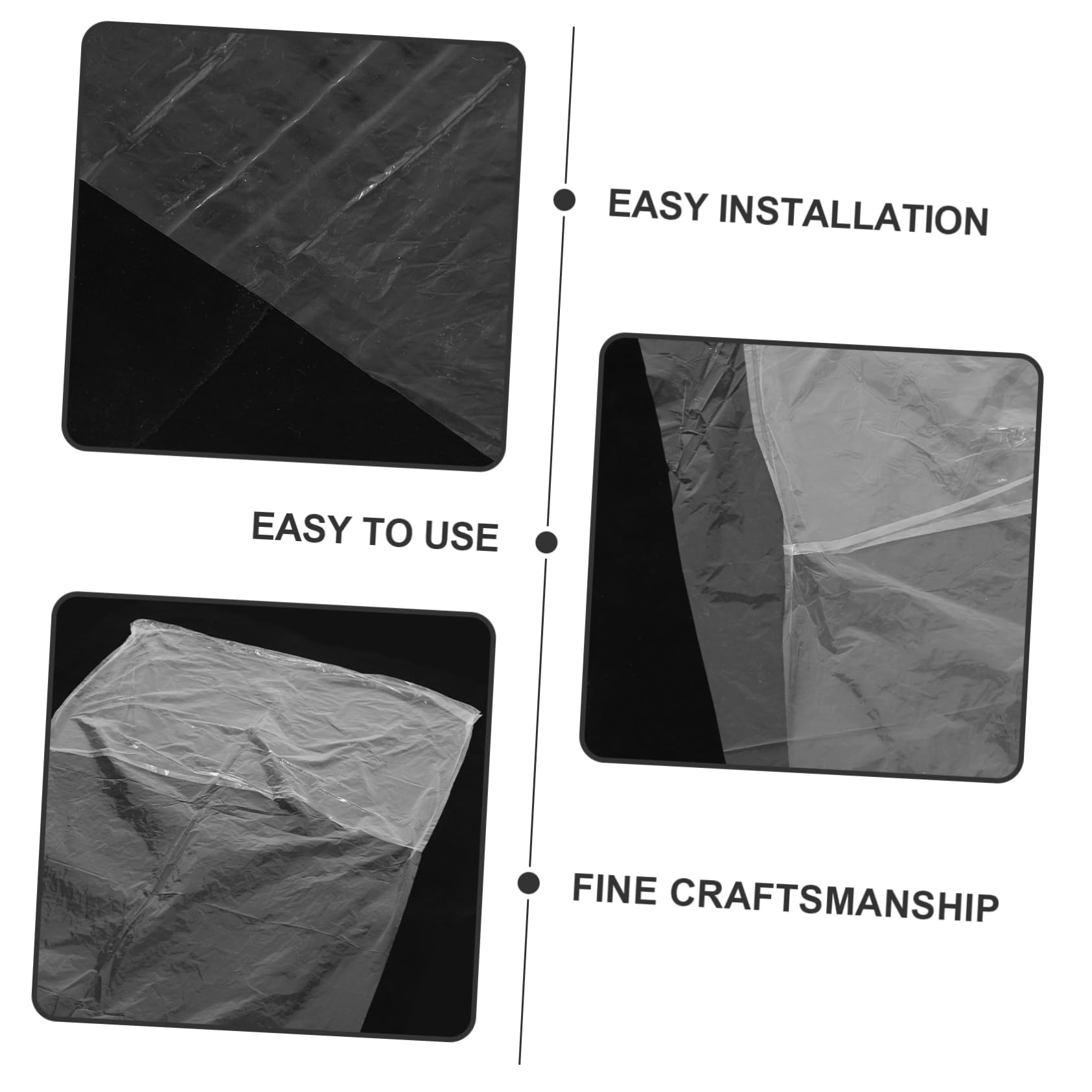 EASY INSTALLATION

EASY TO USE

FINE CRAFTSMANSHIP