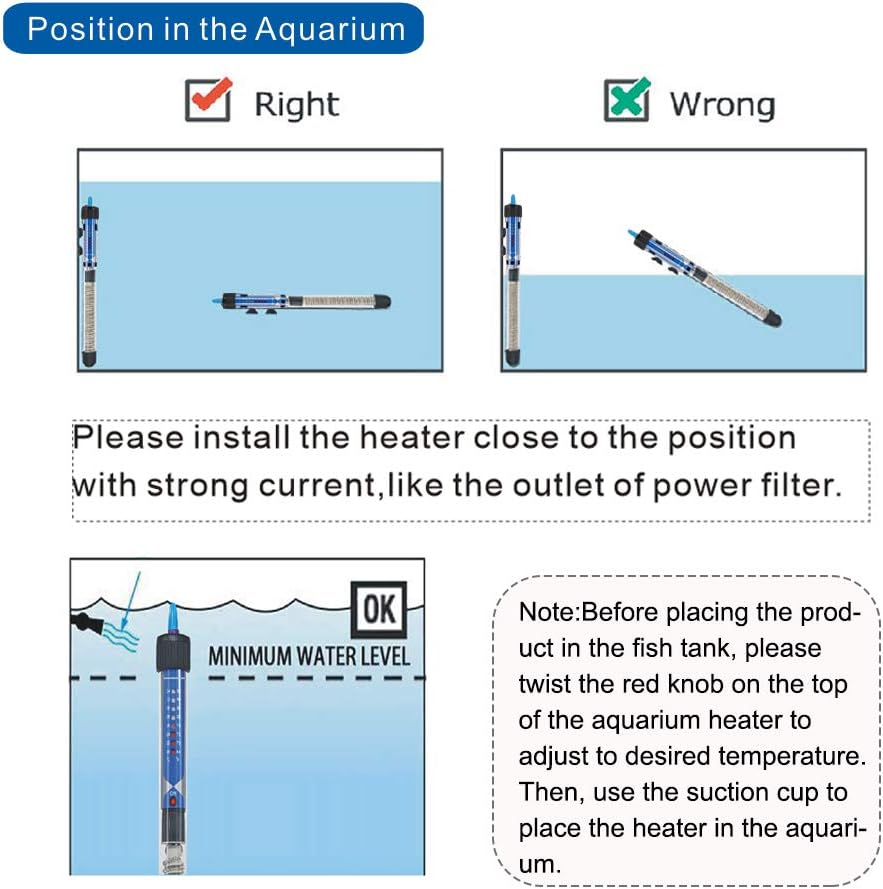 Position in the Aquarium

Right

Wrong

Please install the heater close to the position with strong current,like the outlet of power filter.

OK

MINIMUM WATER LEVEL

Note:Before placing the product in the fish tank, please twist the red knob on the top of the aquarium heater to adjust to desired temperature. Then, use the suction cup to place the heater in the aquarium.