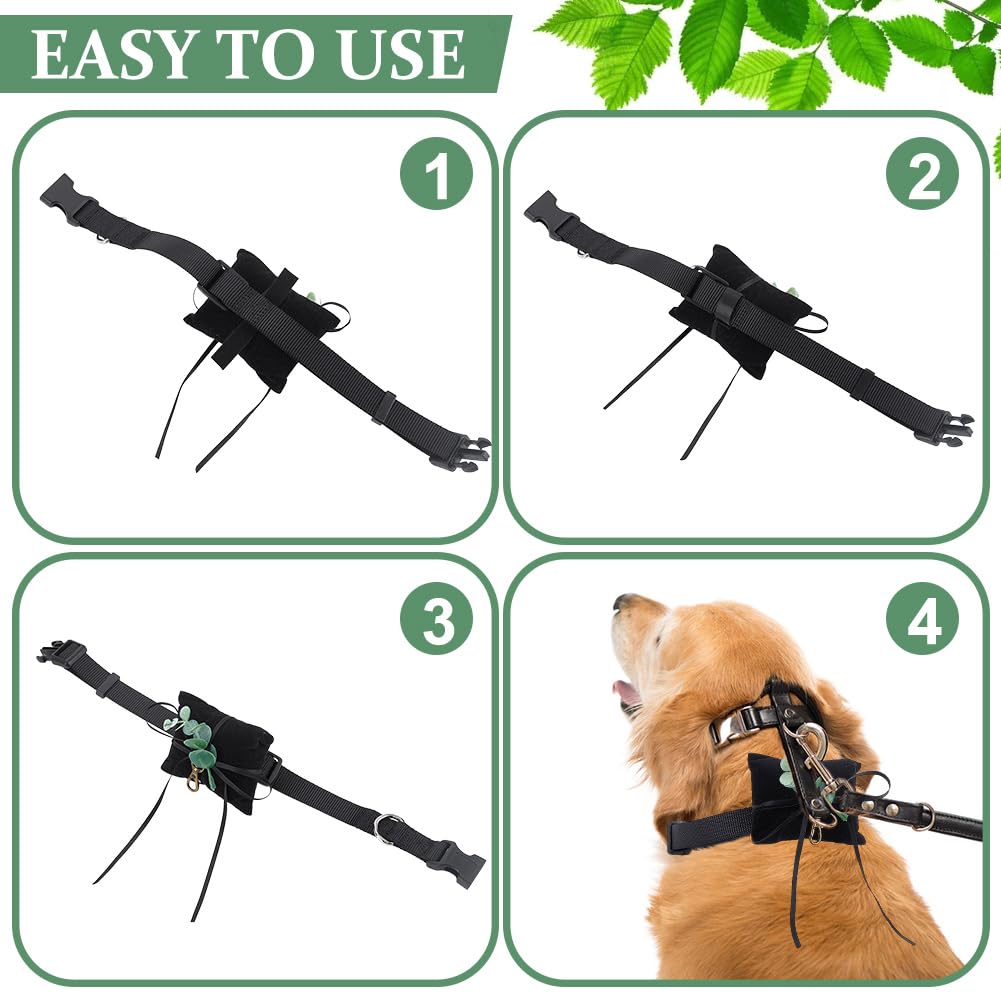 EASY TO USE

1

2

3

4