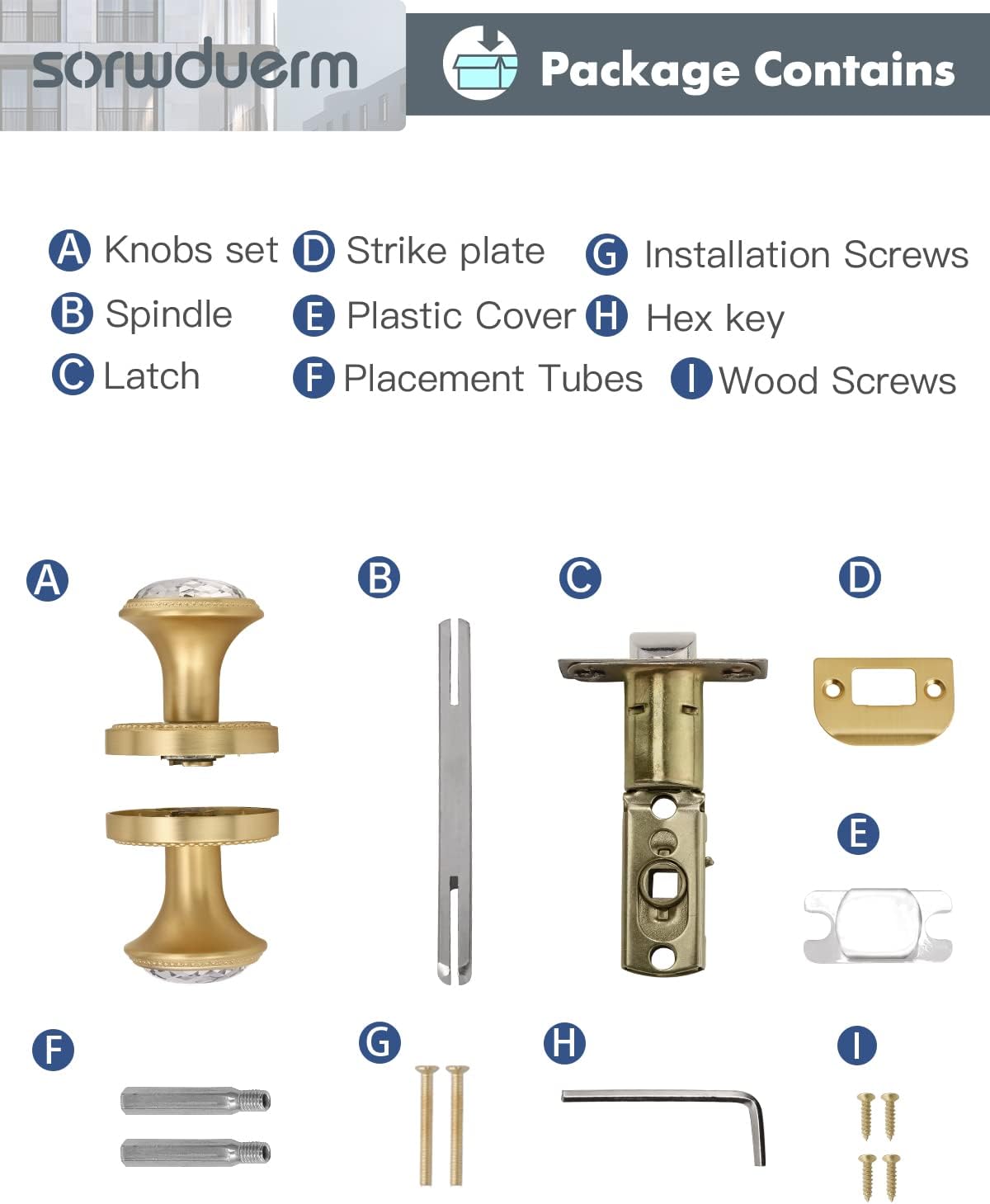 sorwduerm

Package Contains

A Knobs set
B Spindle
C Latch
D Strike plate
E Plastic Cover
F Placement Tubes
G Installation Screws
H Hex key
I Wood Screws

A B C D
E
F G H I