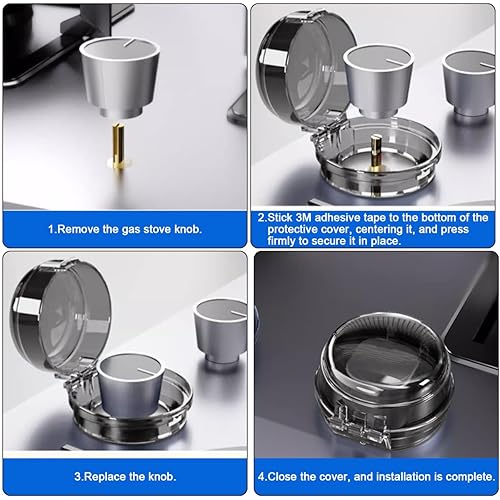 1.Remove the gas stove knob.

2.Stick 3M adhesive tape to the bottom of the protective cover, centering it, and press firmly to secure it in place.

3.Replace the knob.

4.Close the cover, and installation is complete.