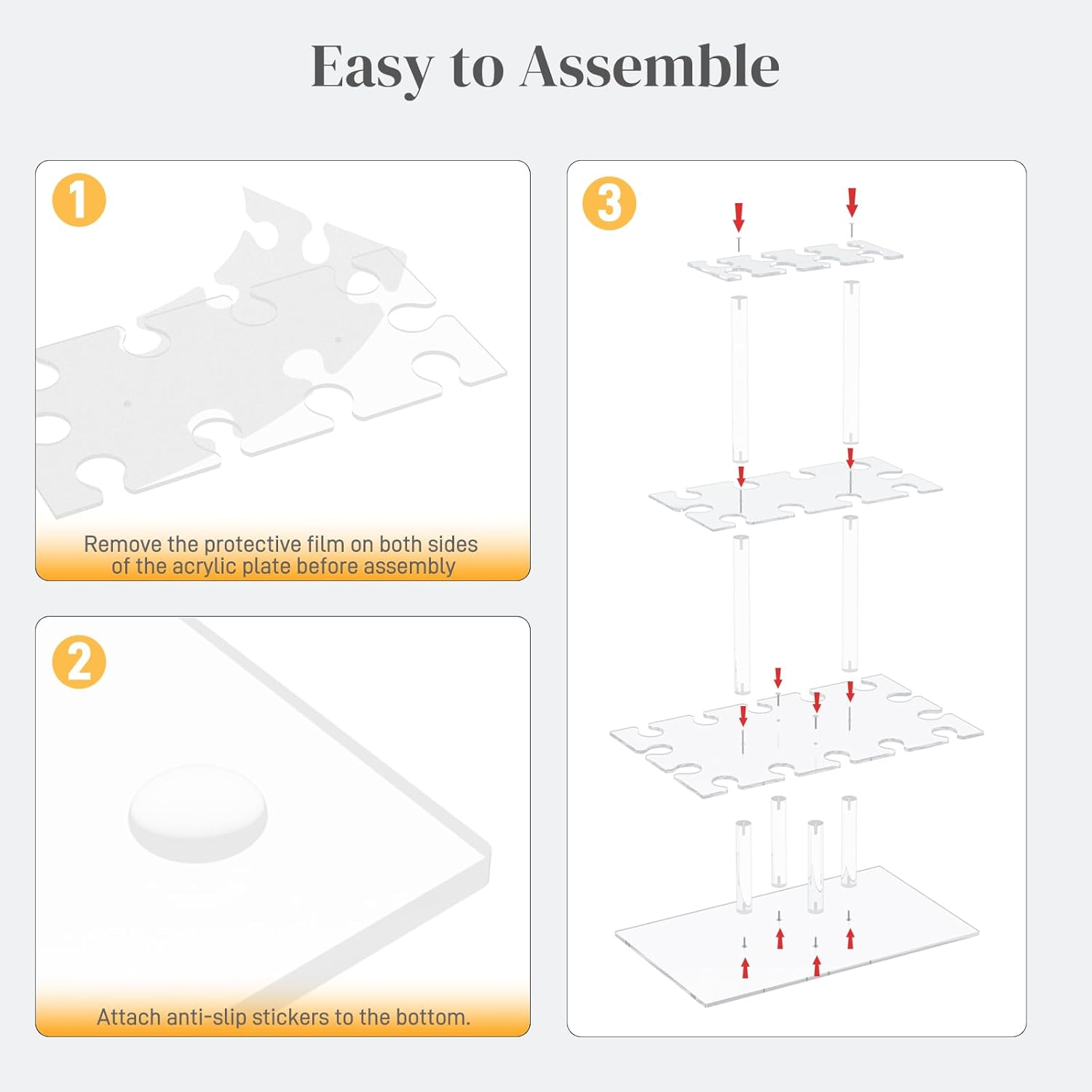 Easy to Assemble

1

Remove the protective film on both sides of the acrylic plate before assembly

2

Attach anti-slip stickers to the bottom.

3