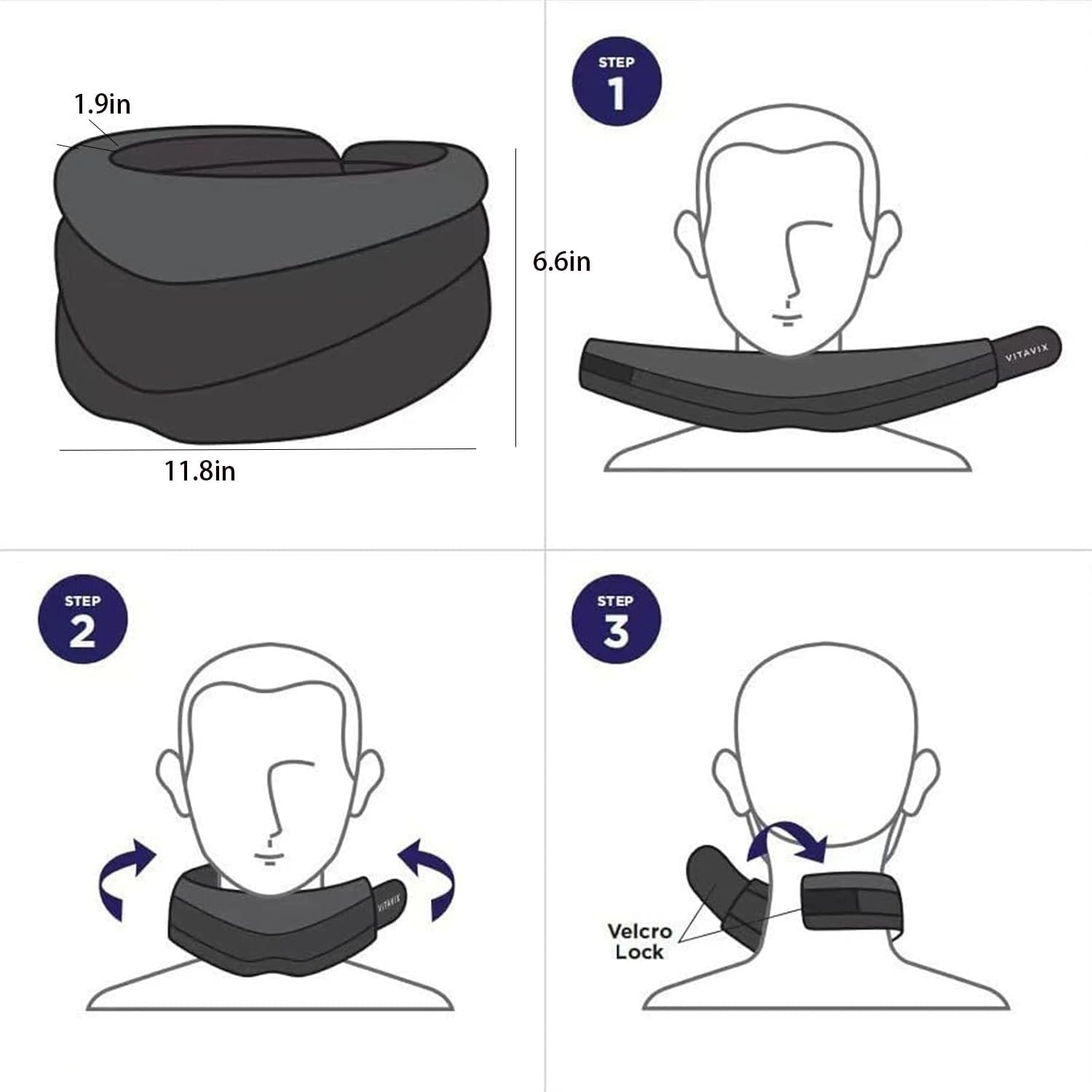 1.9in

6.6in

11.8in

STEP 1

VITAVIX

STEP 2

VITAVIX

STEP 3

Velcro Lock