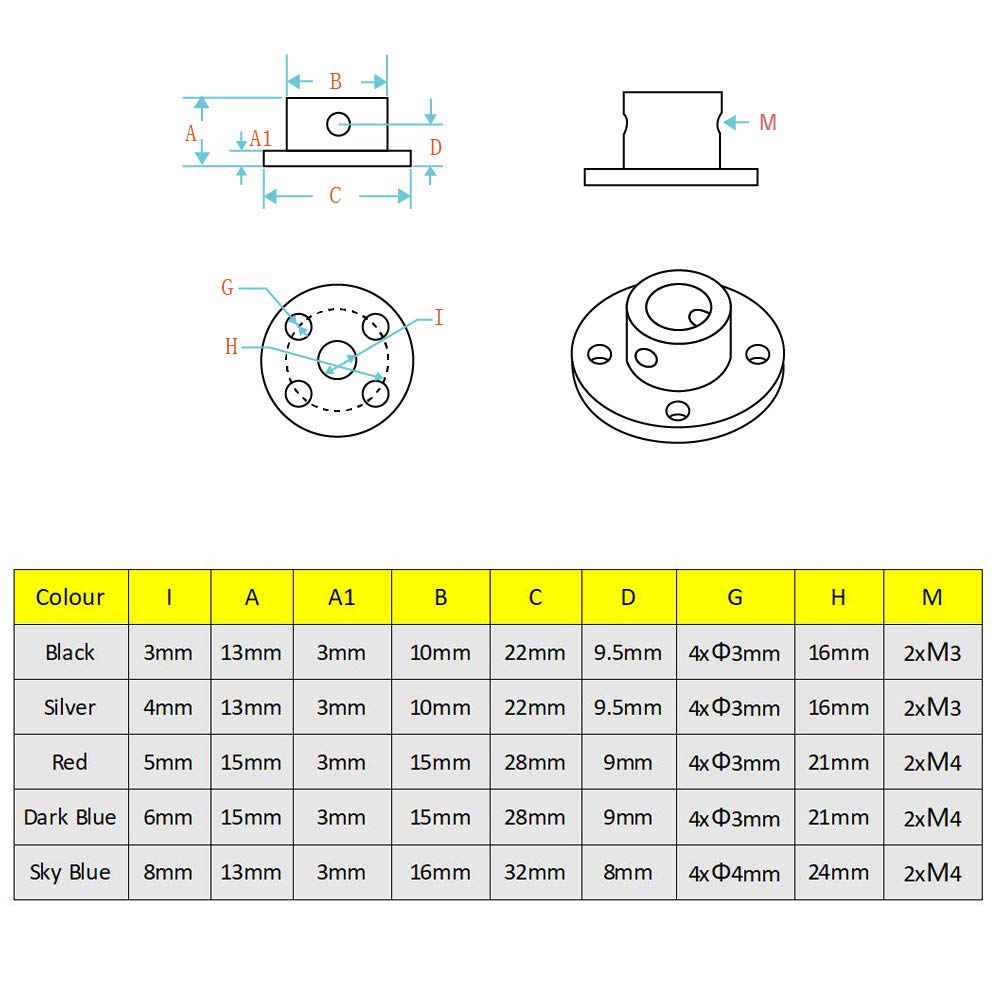 B
A
A1
D
C
M
G
I
H

| Colour | I | A | A1 | B | C | D | G | H | M |
|---|---|---|---|---|---|---|---|---|---|
| Black | 3mm | 13mm | 3mm | 10mm | 22mm | 9.5mm | 4xΦ3mm | 16mm | 2xM3 |
| Silver | 4mm | 13mm | 3mm | 10mm | 22mm | 9.5mm | 4xΦ3mm | 16mm | 2xM3 |
| Red | 5mm | 15mm | 3mm | 15mm | 28mm | 9mm | 4xΦ3mm | 21mm | 2xM4 |
| Dark Blue | 6mm | 15mm | 3mm | 15mm | 28mm | 9mm | 4xΦ3mm | 21mm | 2xM4 |
| Sky Blue | 8mm | 13mm | 3mm | 16mm | 32mm | 8mm | 4xΦ4mm | 24mm | 2xM4 |