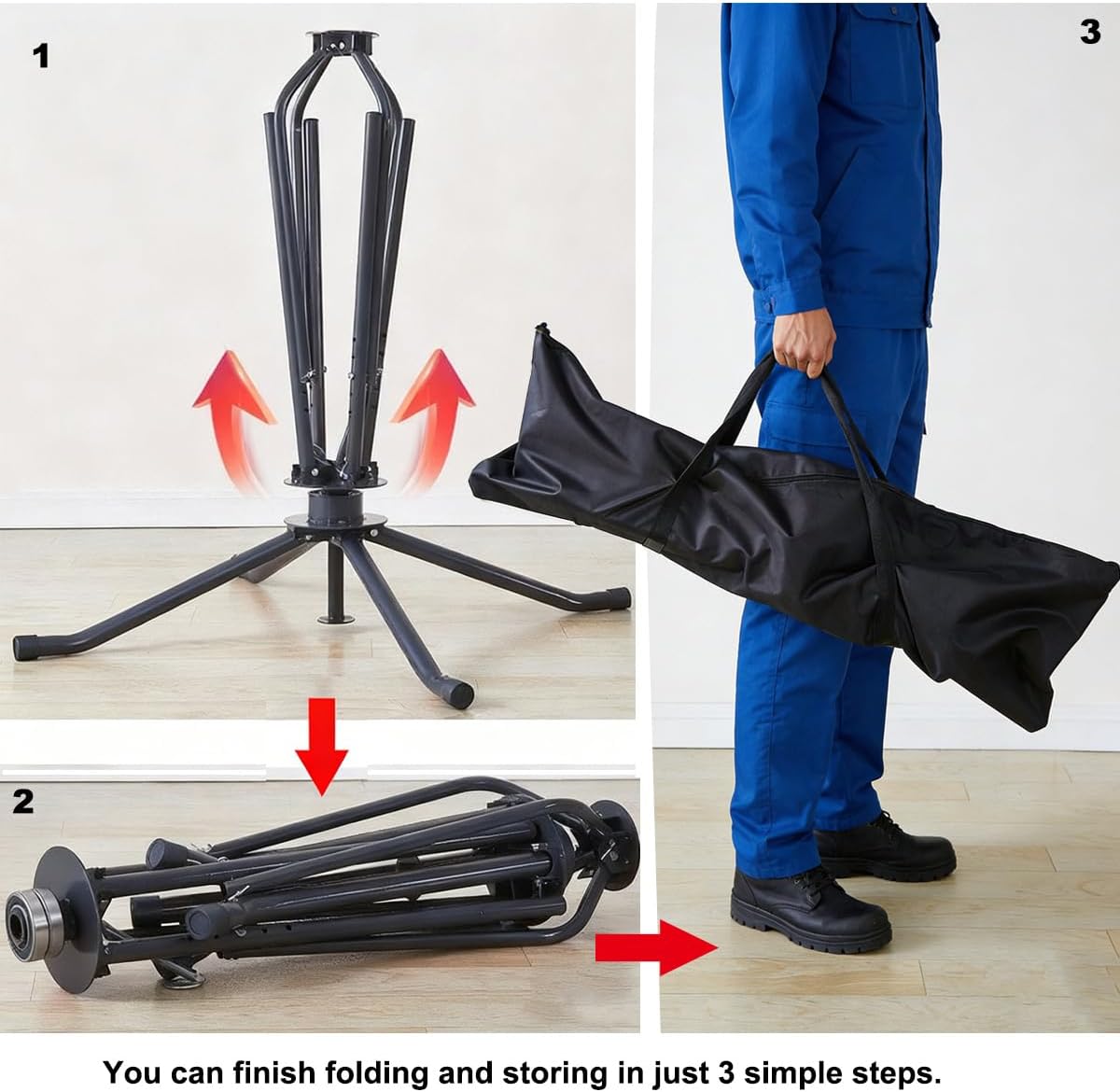 1

3

2

You can finish folding and storing in just 3 simple steps.