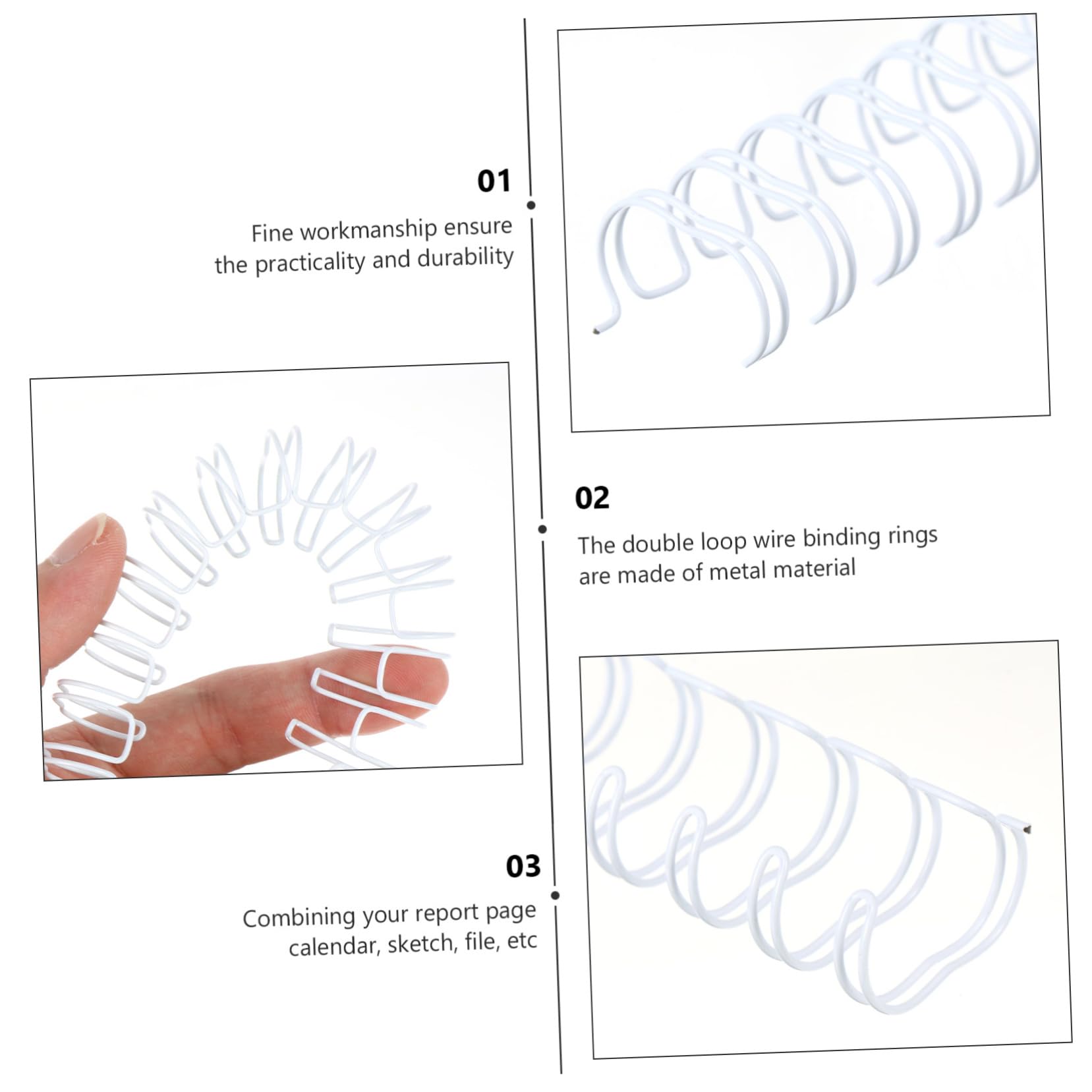 01

Fine workmanship ensure the practicality and durability

02

The double loop wire binding rings are made of metal material

03

Combining your report page calendar, sketch, file, etc