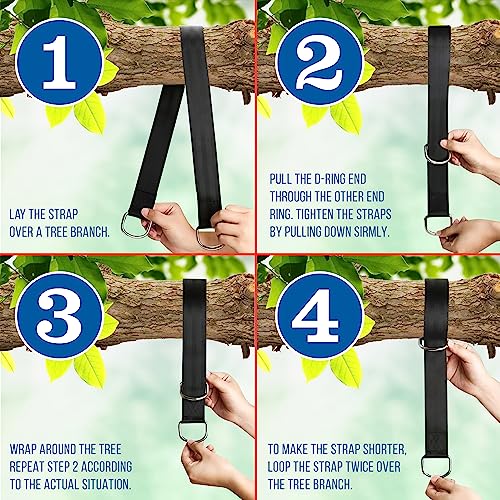 1

LAY THE STRAP OVER A TREE BRANCH.

2

PULL THE D-RING END THROUGH THE OTHER END RING. TIGHTEN THE STRAPS BY PULLING DOWN SIRMLY.

3

WRAP AROUND THE TREE REPEAT STEP 2 ACCORDING TO THE ACTUAL SITUATION.

4

TO MAKE THE STRAP SHORTER, LOOP THE STRAP TWICE OVER THE TREE BRANCH.