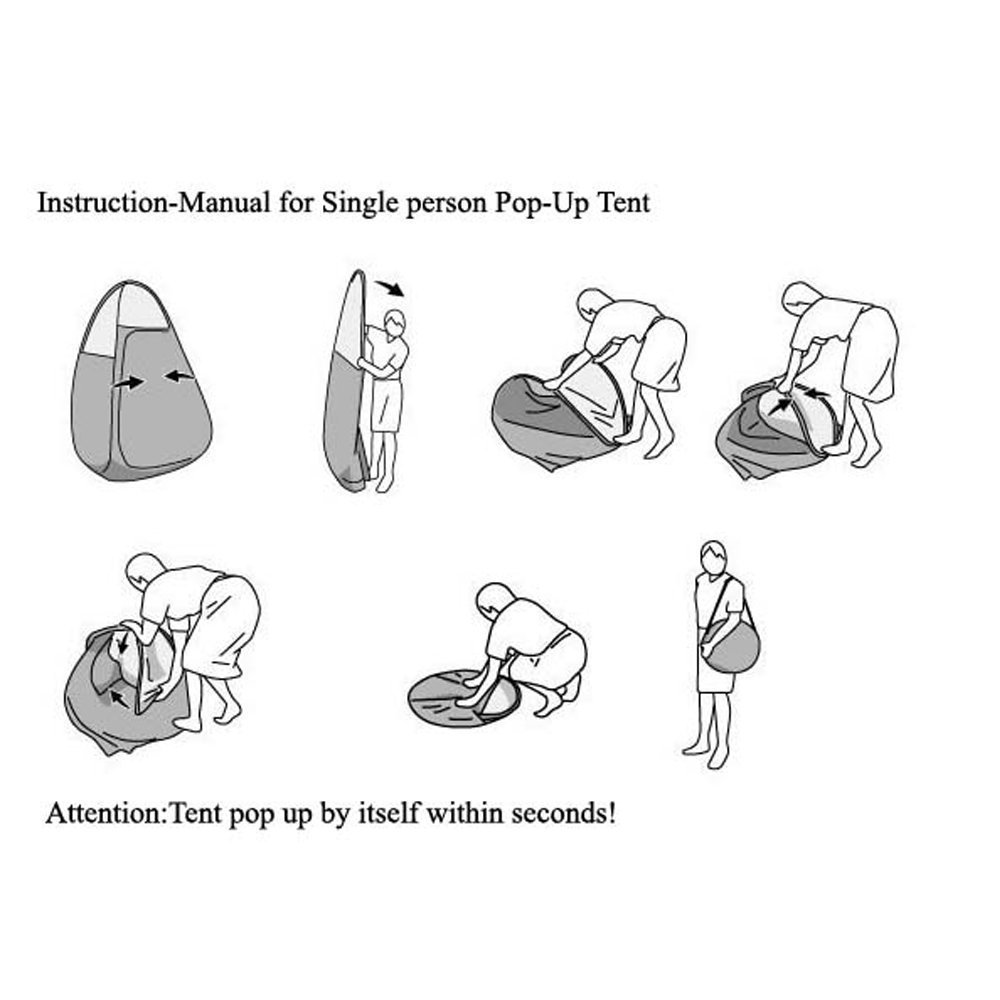 Instruction-Manual for Single person Pop-Up Tent

Attention:Tent pop up by itself within seconds!