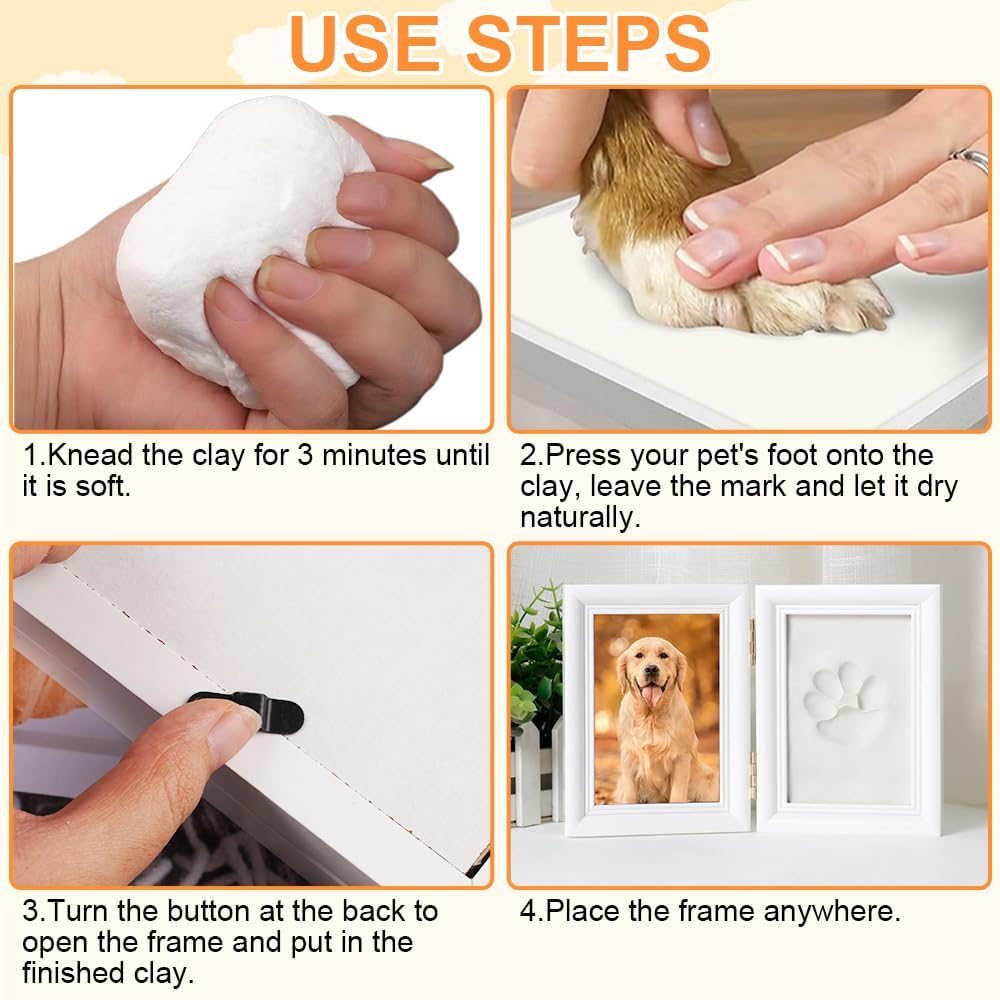 USE STEPS

1.Knead the clay for 3 minutes until it is soft.

2.Press your pet's foot onto the clay, leave the mark and let it dry naturally.

3.Turn the button at the back to open the frame and put in the finished clay.

4.Place the frame anywhere.