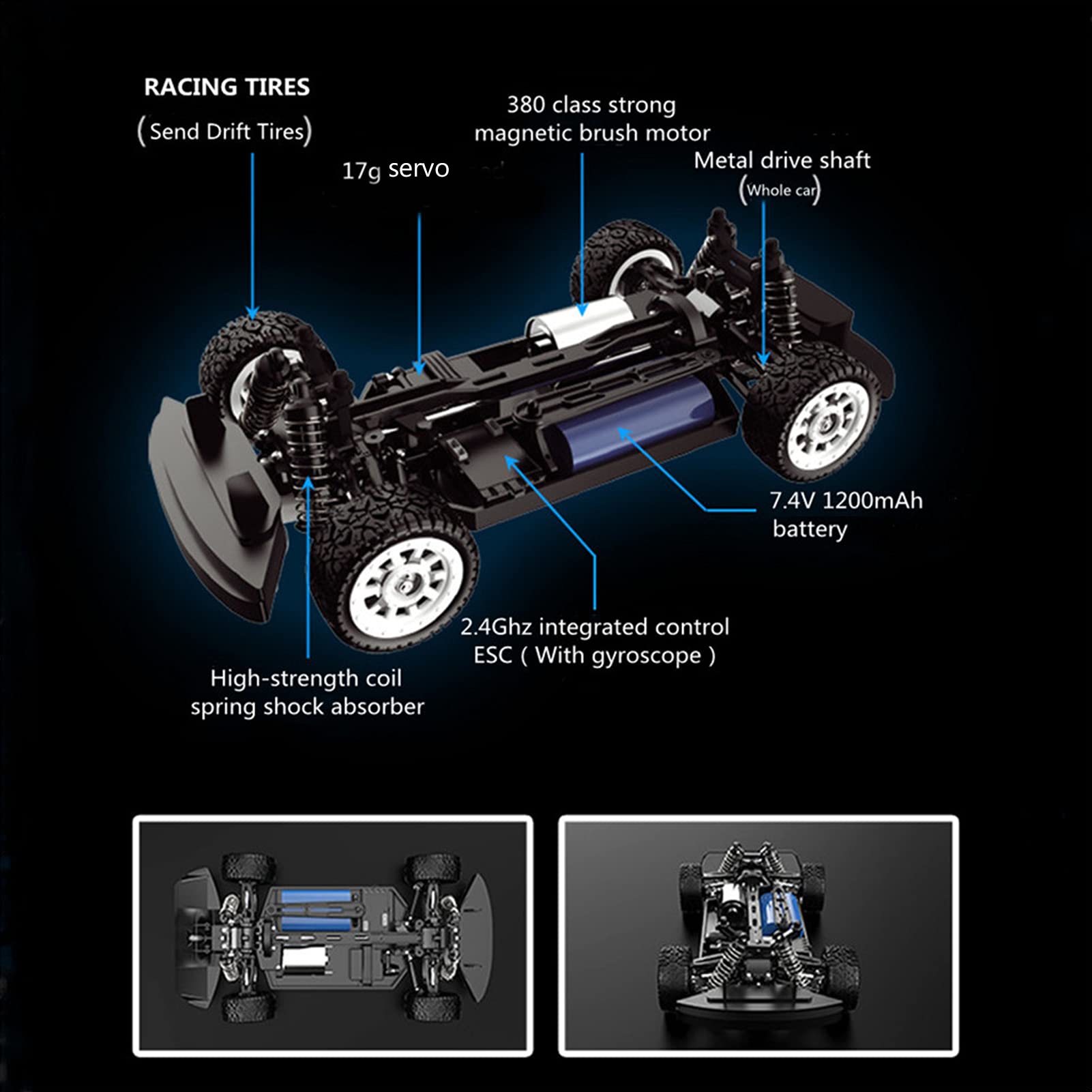 RACING TIRES
(Send Drift Tires)

17g servo

380 class strong magnetic brush motor

Metal drive shaft
(Whole car)

7.4V 1200mAh battery

2.4Ghz integrated control ESC ( With gyroscope )

High-strength coil spring shock absorber