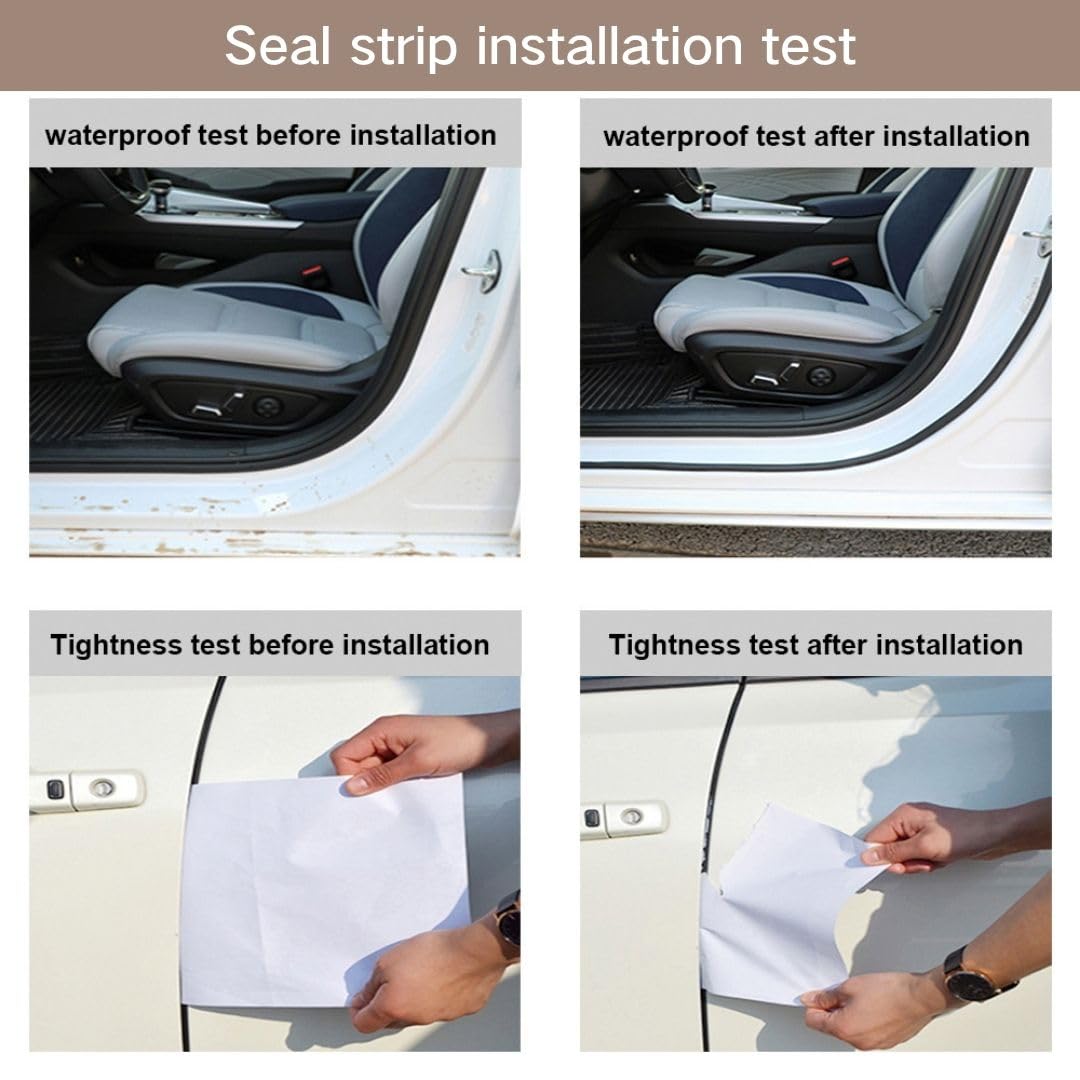 Seal strip installation test

waterproof test before installation

waterproof test after installation

Tightness test before installation

Tightness test after installation