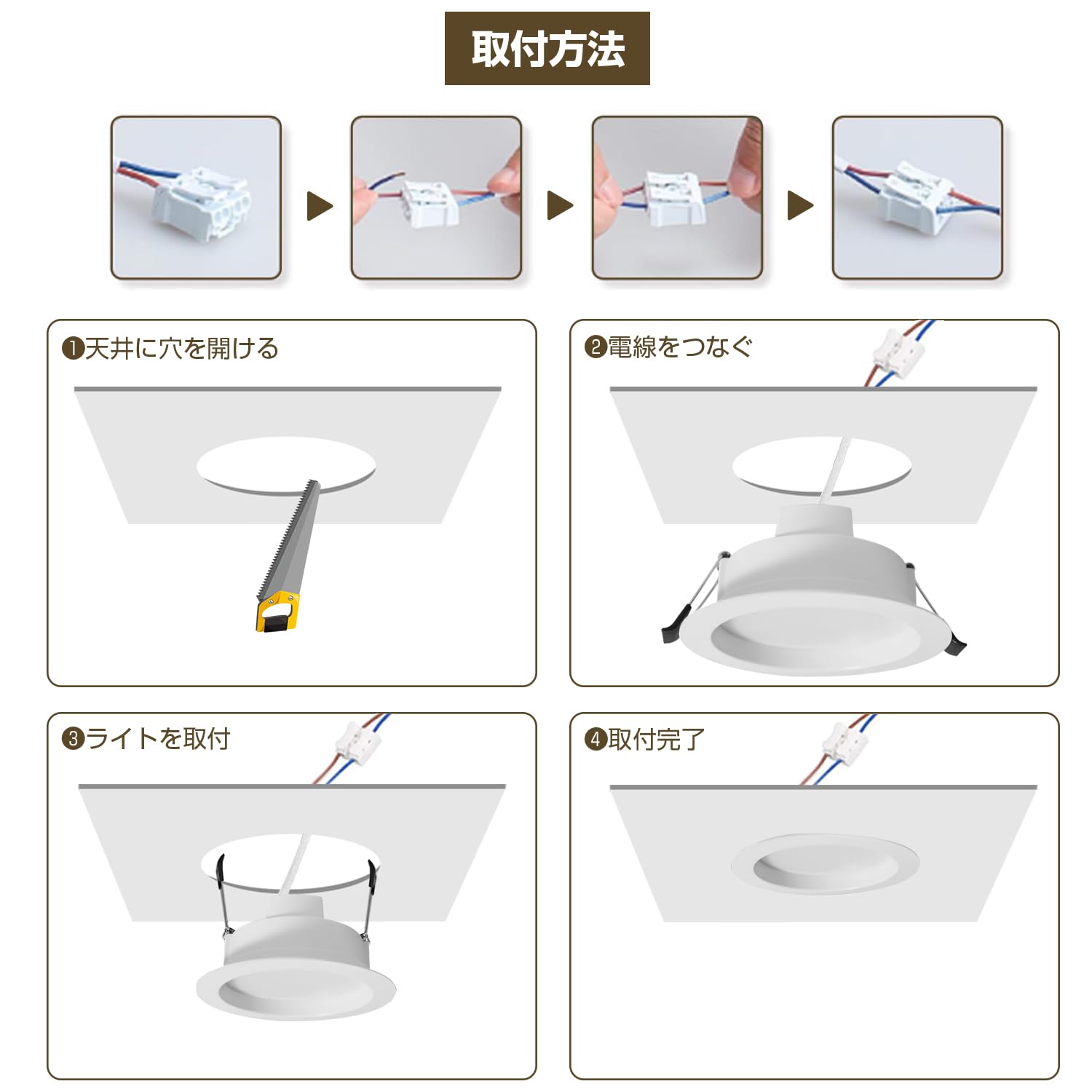 取付方法

❶天井に穴を開ける

❷電線をつなぐ

❸ライトを取付

❹取付完了