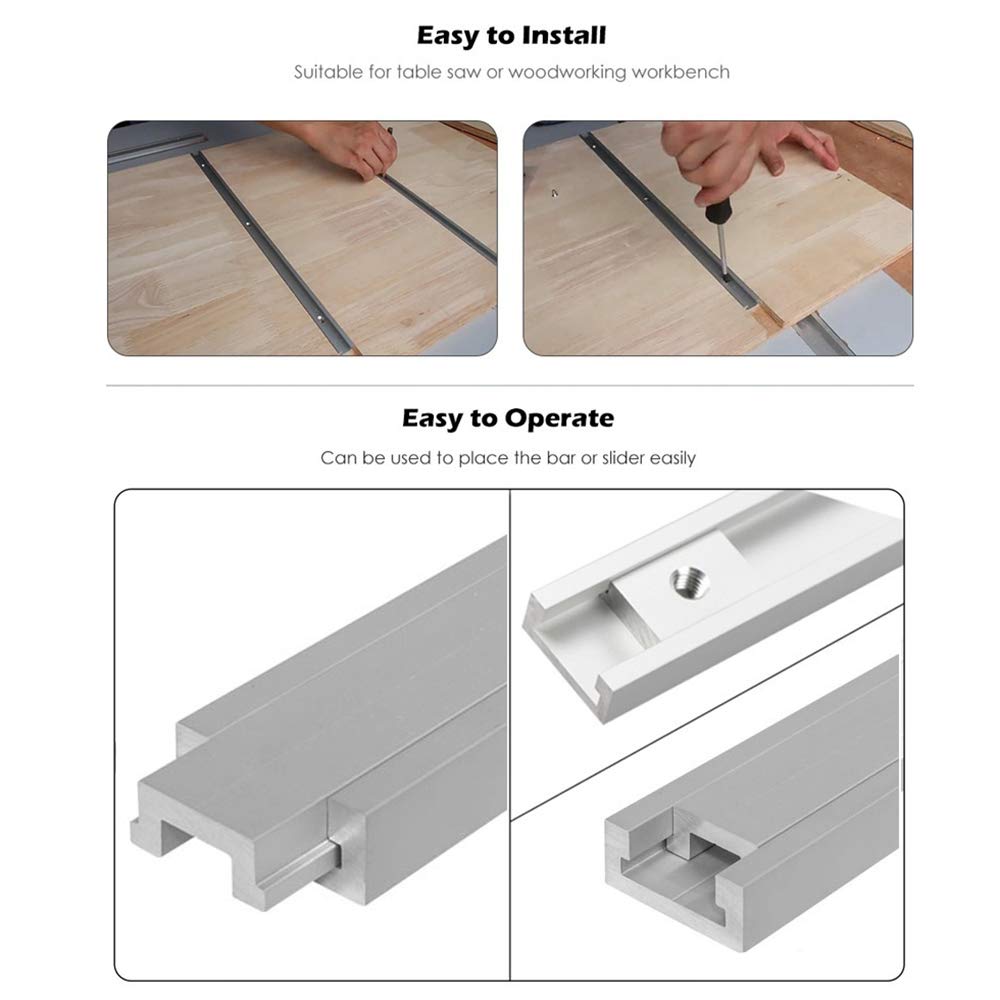 Easy to Install

Suitable for table saw or woodworking workbench

Easy to Operate

Can be used to place the bar or slider easily