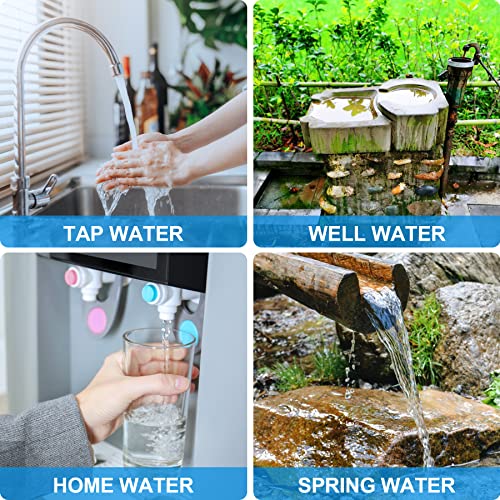 TAP WATER

WELL WATER

HOME WATER

SPRING WATER