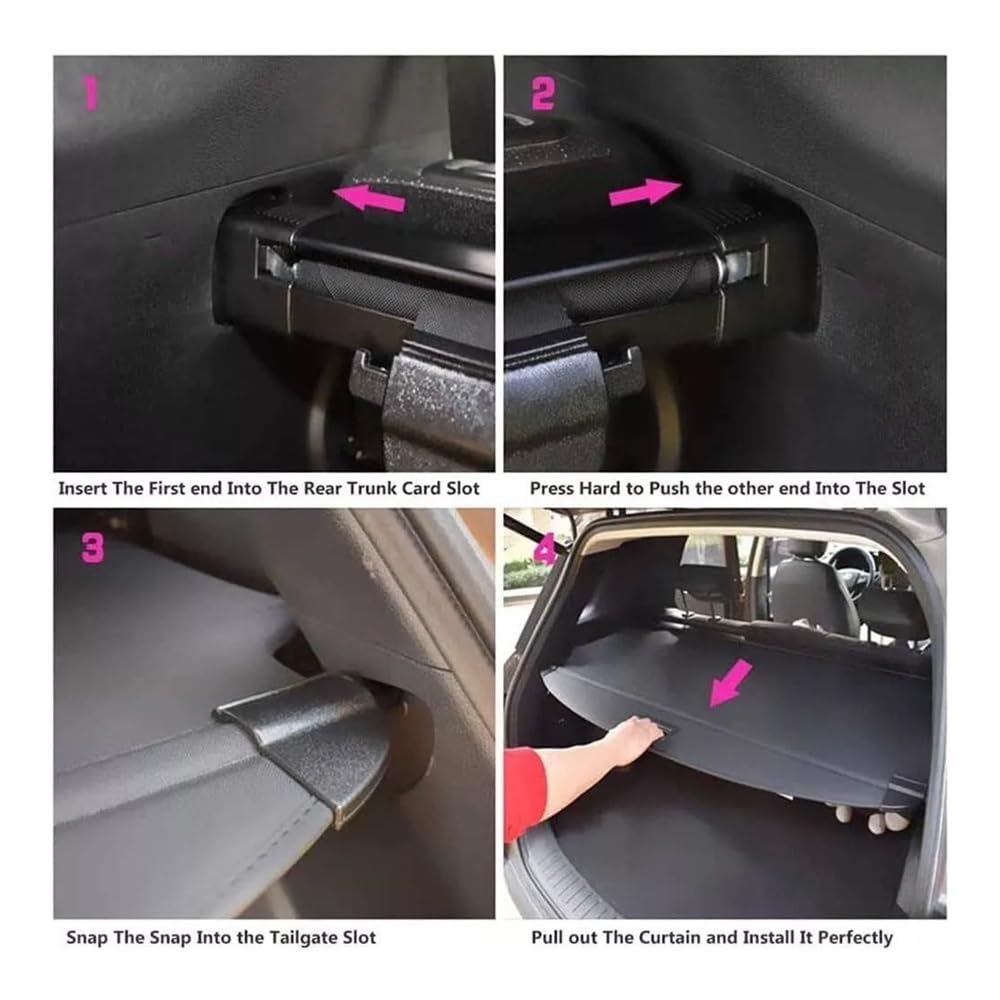 1

Insert The First end Into The Rear Trunk Card Slot

2

Press Hard to Push the other end Into The Slot

3

Snap The Snap Into the Tailgate Slot

4

Pull out The Curtain and Install It Perfectly