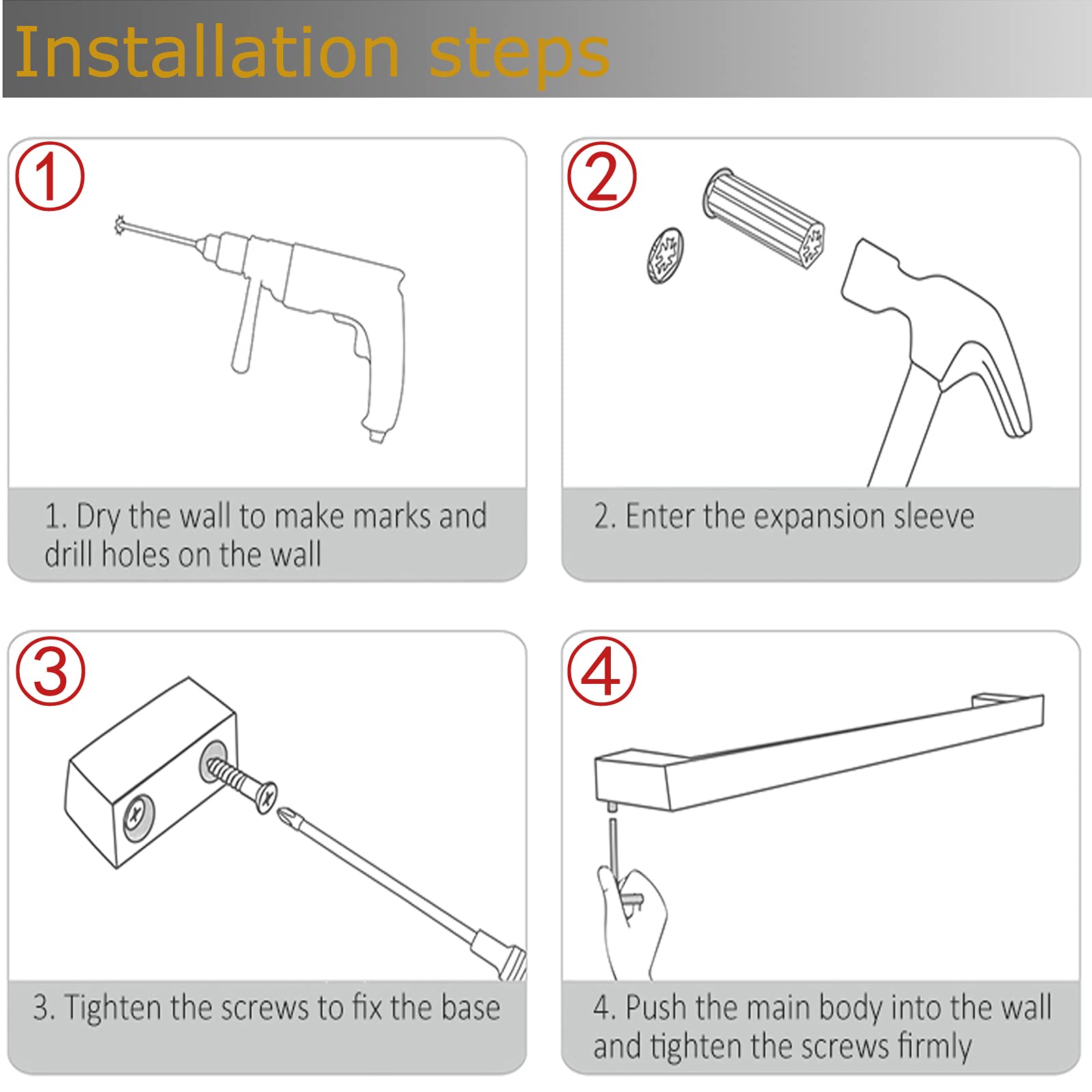 Installation steps

①

1. Dry the wall to make marks and drill holes on the wall

②

2. Enter the expansion sleeve

③

3. Tighten the screws to fix the base

④

4. Push the main body into the wall and tighten the screws firmly