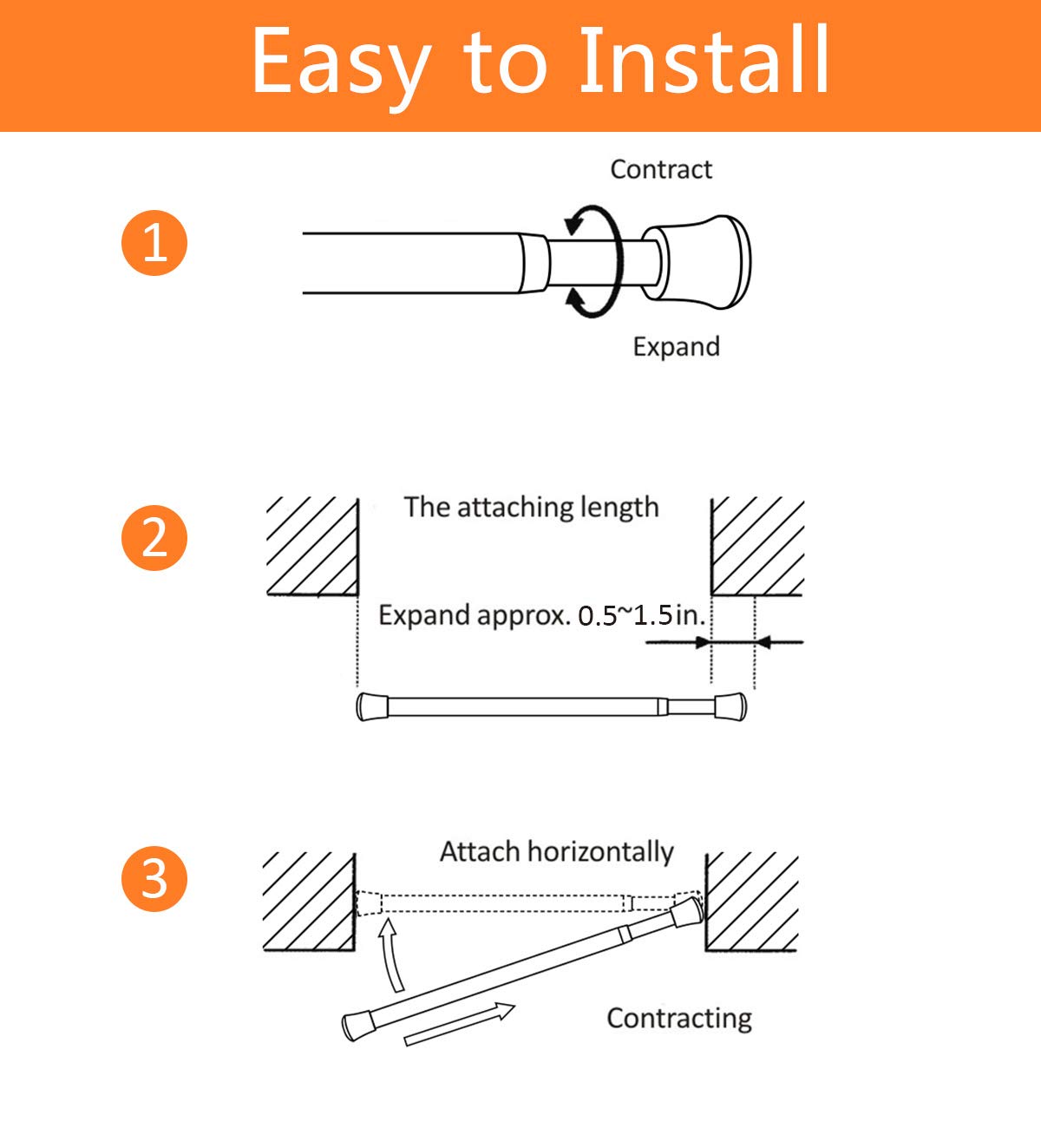 Easy to Install

1

Contract

Expand

2

The attaching length

Expand approx. 0.5~1.5in.

3

Attach horizontally

Contracting