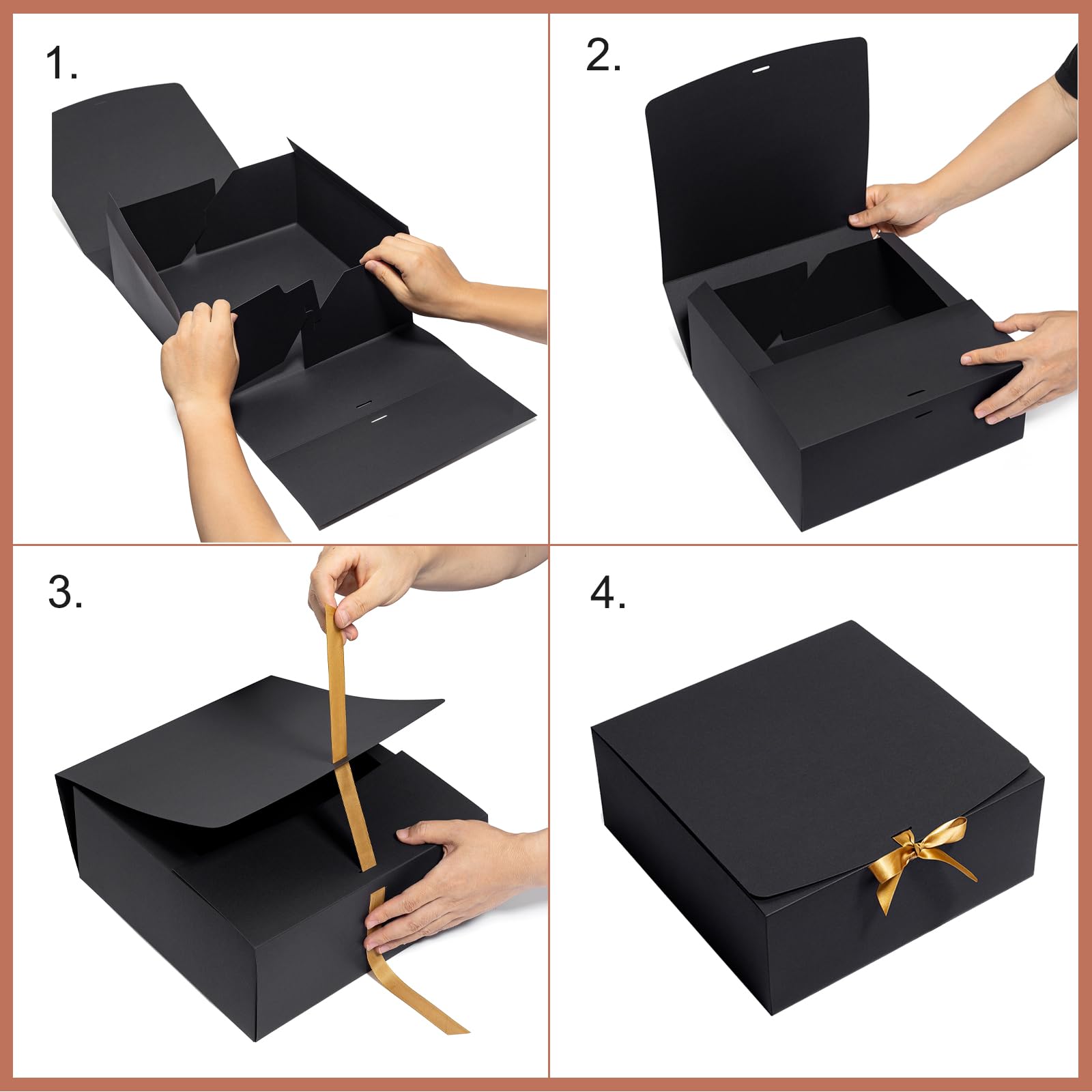 1.

2.

3.

4.