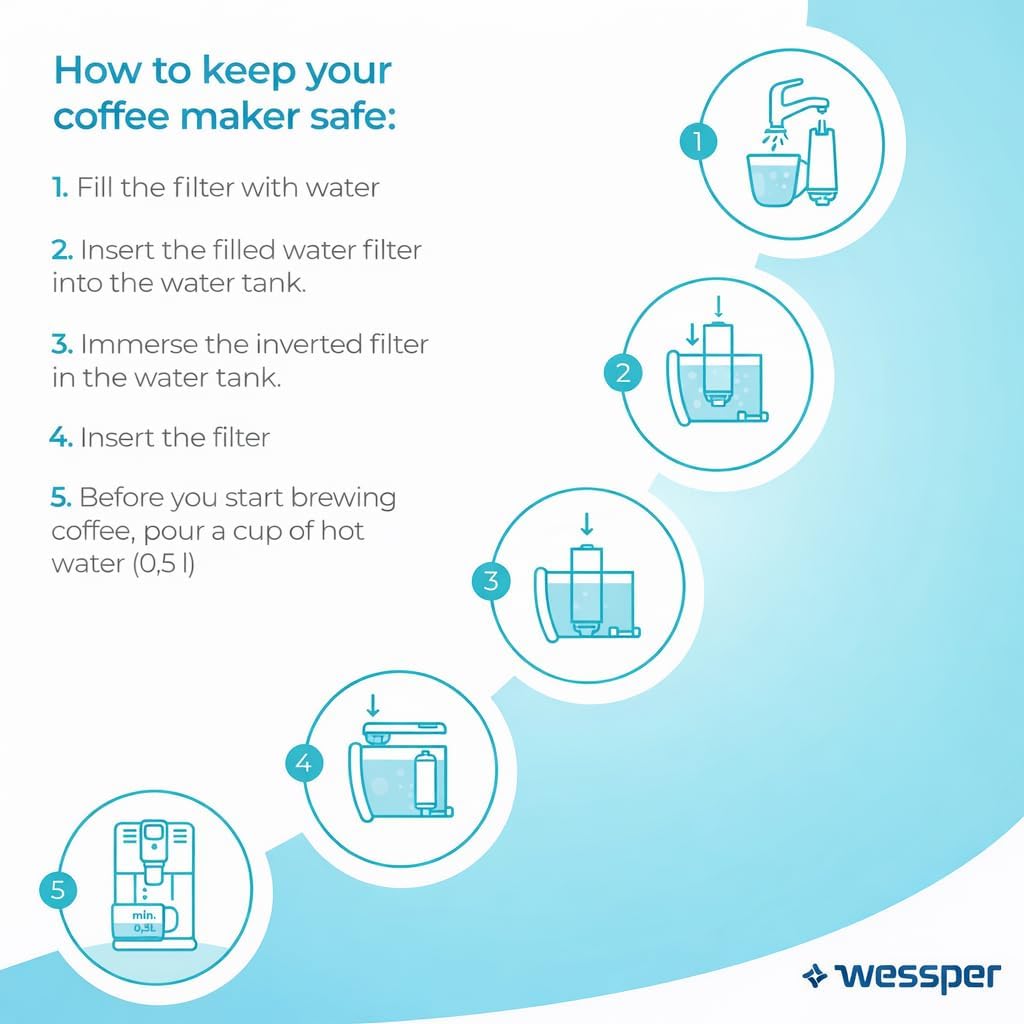 How to keep your coffee maker safe:

1. Fill the filter with water

2. Insert the filled water filter into the water tank.

3. Immerse the inverted filter in the water tank.

4. Insert the filter

5. Before you start brewing coffee, pour a cup of hot water (0,5 l)

1

2

3

4

5

min. 0,5L

wessper