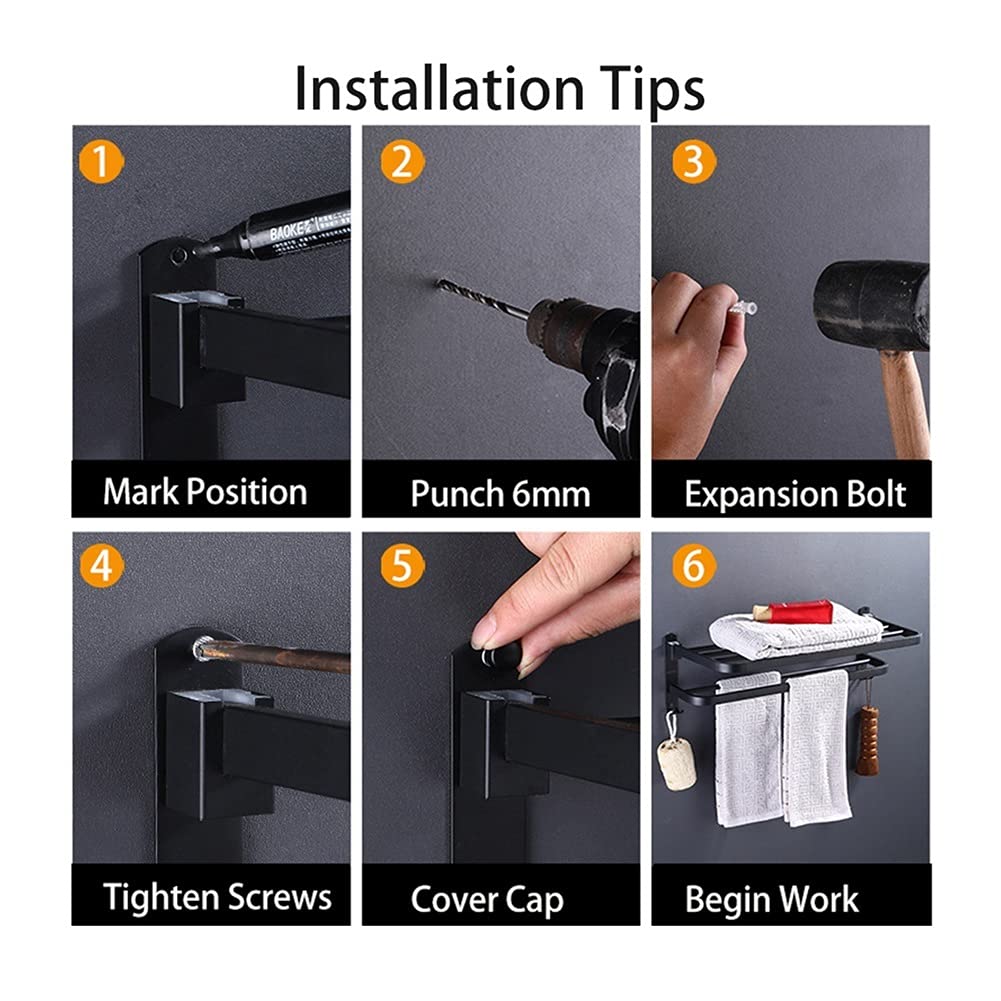 Installation Tips

1

BAOKE

Mark Position

2

Punch 6mm

3

Expansion Bolt

4

Tighten Screws

5

Cover Cap

6

Begin Work