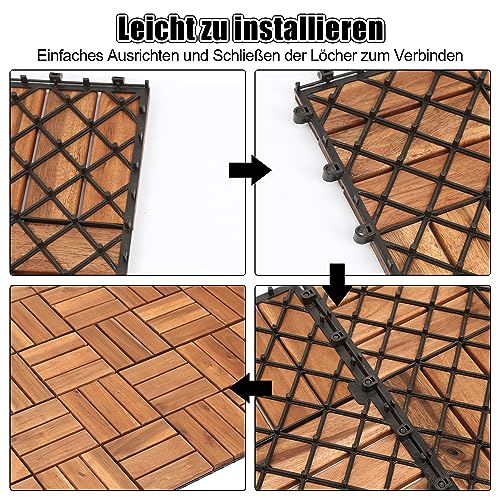 Leicht zu installieren
Einfaches Ausrichten und Schließen der Löcher zum Verbinden