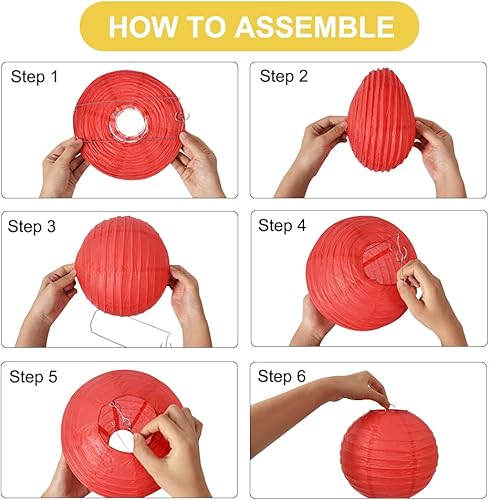 HOW TO ASSEMBLE

Step 1

Step 2

Step 3

Step 4

Step 5

Step 6