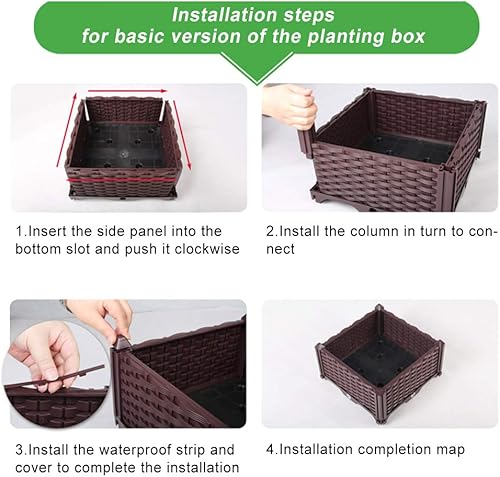 Installation steps
for basic version of the planting box

1.Insert the side panel into the bottom slot and push it clockwise

2.Install the column in turn to connect

3.Install the waterproof strip and cover to complete the installation

4.Installation completion map