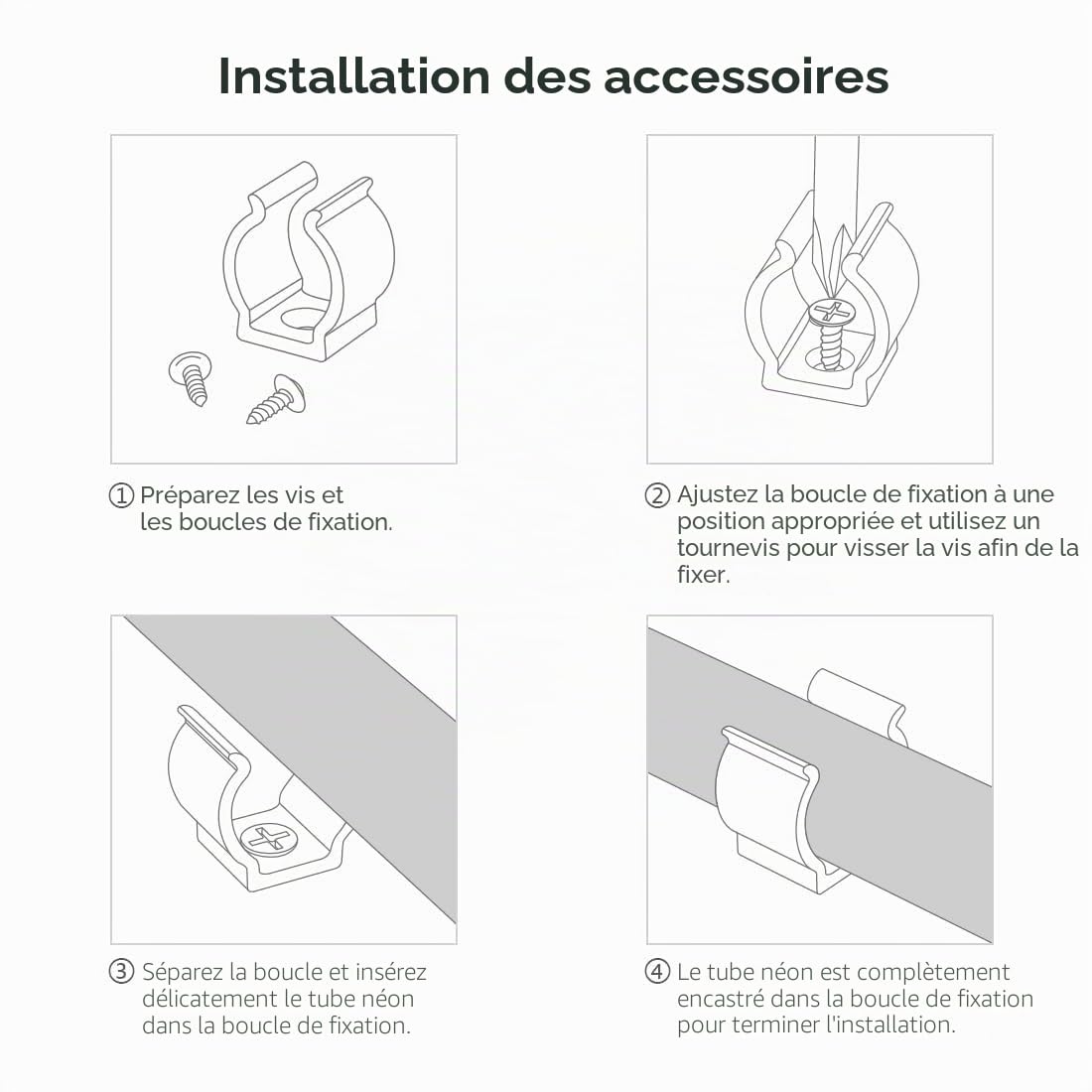 Installation des accessoires

① Préparez les vis et les boucles de fixation.

② Ajustez la boucle de fixation à une position appropriée et utilisez un tournevis pour visser la vis afin de la fixer.

③ Séparez la boucle et insérez délicatement le tube néon dans la boucle de fixation.

④ Le tube néon est complètement encastré dans la boucle de fixation pour terminer l'installation.