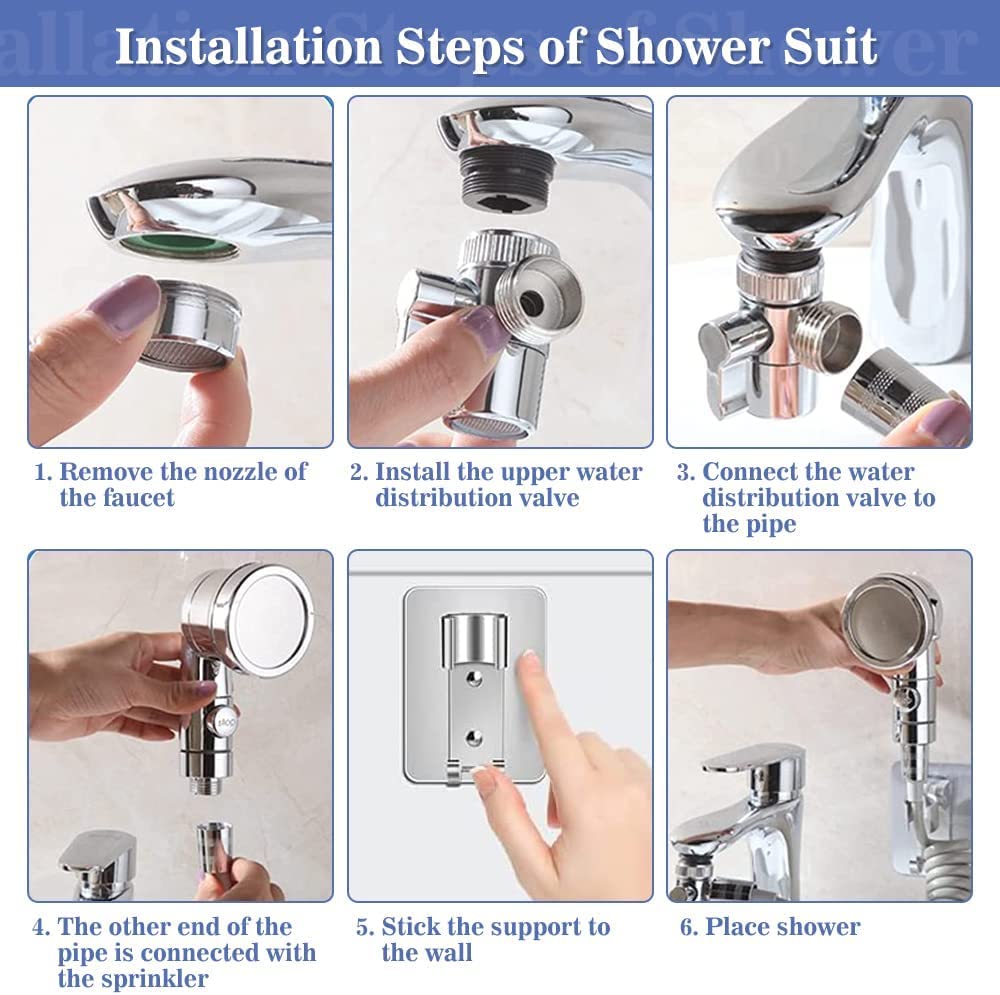 Installation Steps of Shower Suit

1. Remove the nozzle of the faucet

2. Install the upper water distribution valve

3. Connect the water distribution valve to the pipe

4. The other end of the pipe is connected with the sprinkler

5. Stick the support to the wall

6. Place shower