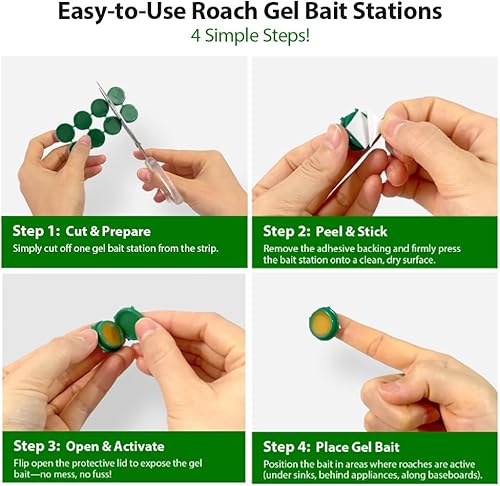 Easy-to-Use Roach Gel Bait Stations
4 Simple Steps!

Step 1: Cut & Prepare
Simply cut off one gel bait station from the strip.

Step 2: Peel & Stick
Remove the adhesive backing and firmly press the bait station onto a clean, dry surface.

Step 3: Open & Activate
Flip open the protective lid to expose the gel bait—no mess, no fuss!

Step 4: Place Gel Bait
Position the bait in areas where roaches are active (under sinks, behind appliances, along baseboards).