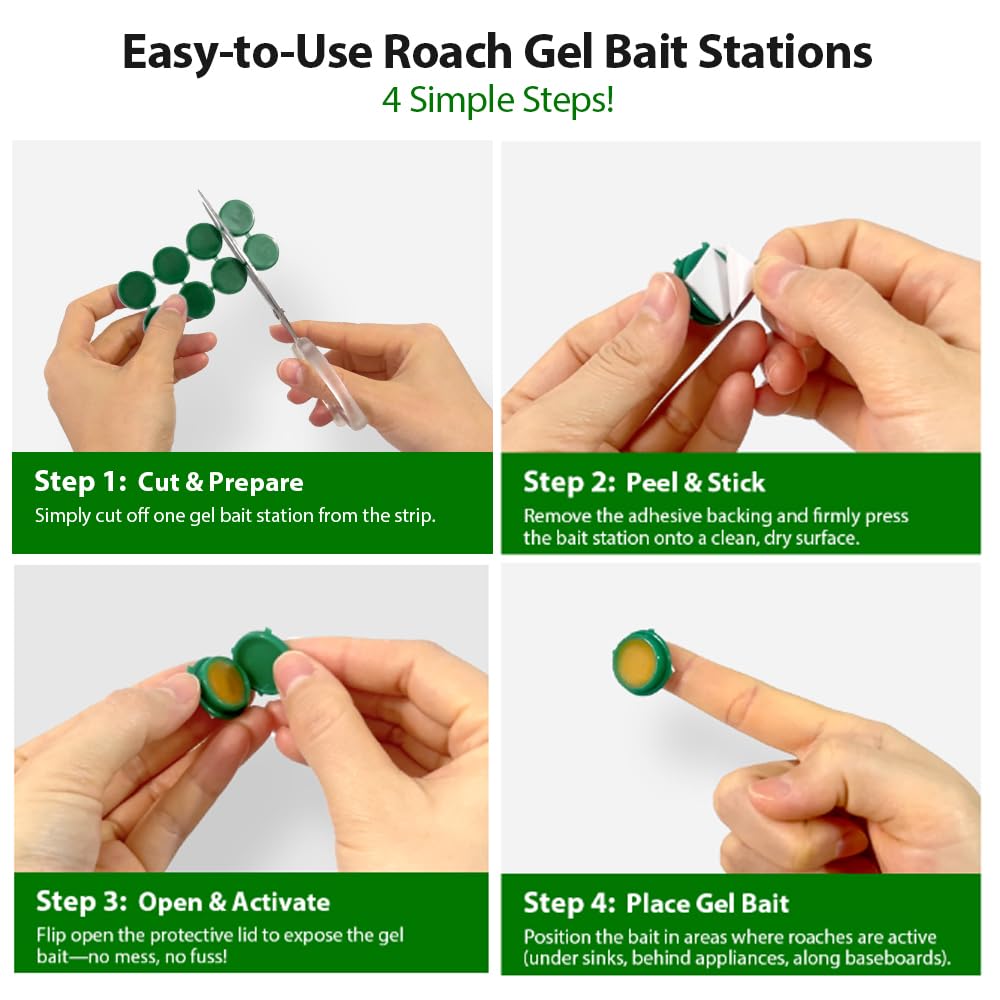 Easy-to-Use Roach Gel Bait Stations
4 Simple Steps!

Step 1: Cut & Prepare
Simply cut off one gel bait station from the strip.

Step 2: Peel & Stick
Remove the adhesive backing and firmly press the bait station onto a clean, dry surface.

Step 3: Open & Activate
Flip open the protective lid to expose the gel bait—no mess, no fuss!

Step 4: Place Gel Bait
Position the bait in areas where roaches are active (under sinks, behind appliances, along baseboards).