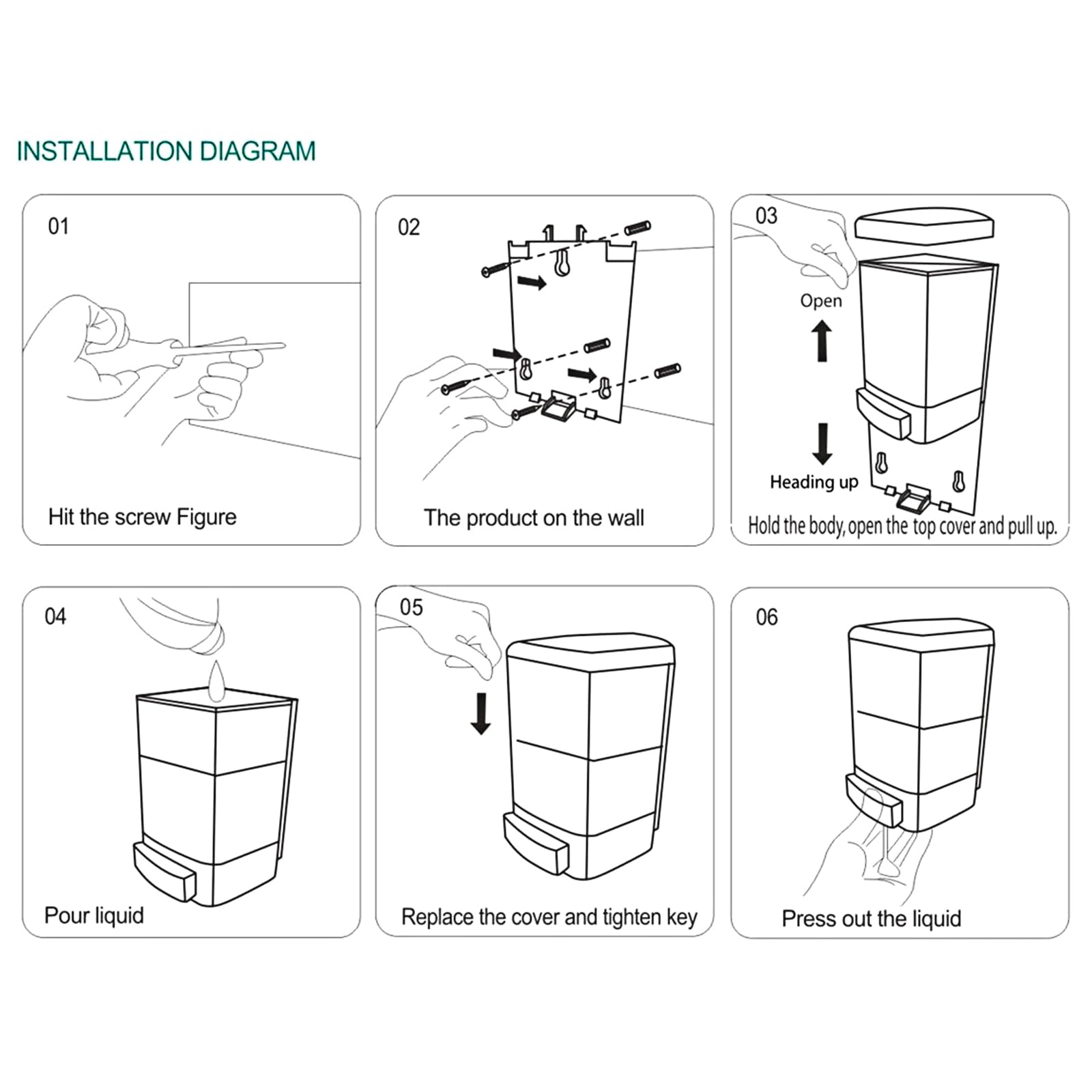 INSTALLATION DIAGRAM

01

Hit the screw Figure

02

The product on the wall

03

Open

Heading up

Hold the body, open the top cover and pull up.

04

Pour liquid

05

Replace the cover and tighten key

06

Press out the liquid