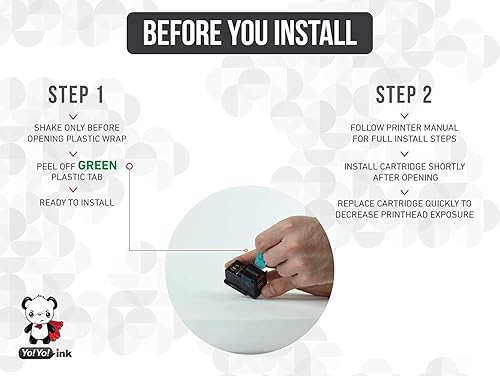 BEFORE YOU INSTALL

STEP 1

SHAKE ONLY BEFORE OPENING PLASTIC WRAP

PEEL OFF GREEN PLASTIC TAB

READY TO INSTALL

STEP 2

FOLLOW PRINTER MANUAL FOR FULL INSTALL STEPS

INSTALL CARTRIDGE SHORTLY AFTER OPENING

REPLACE CARTRIDGE QUICKLY TO DECREASE PRINTHEAD EXPOSURE

Yo!Yo! ink