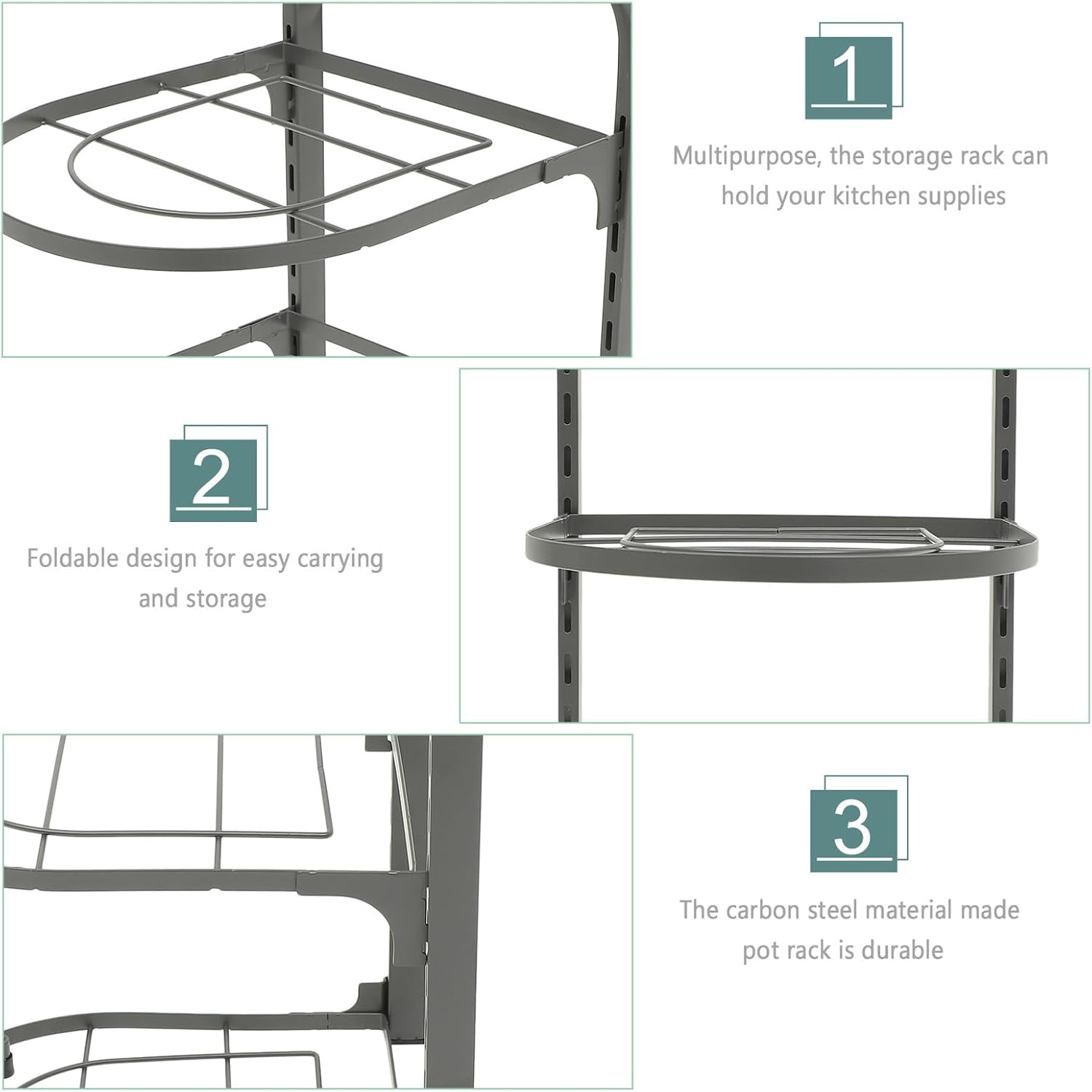 1

Multipurpose, the storage rack can hold your kitchen supplies

2

Foldable design for easy carrying and storage

3

The carbon steel material made pot rack is durable