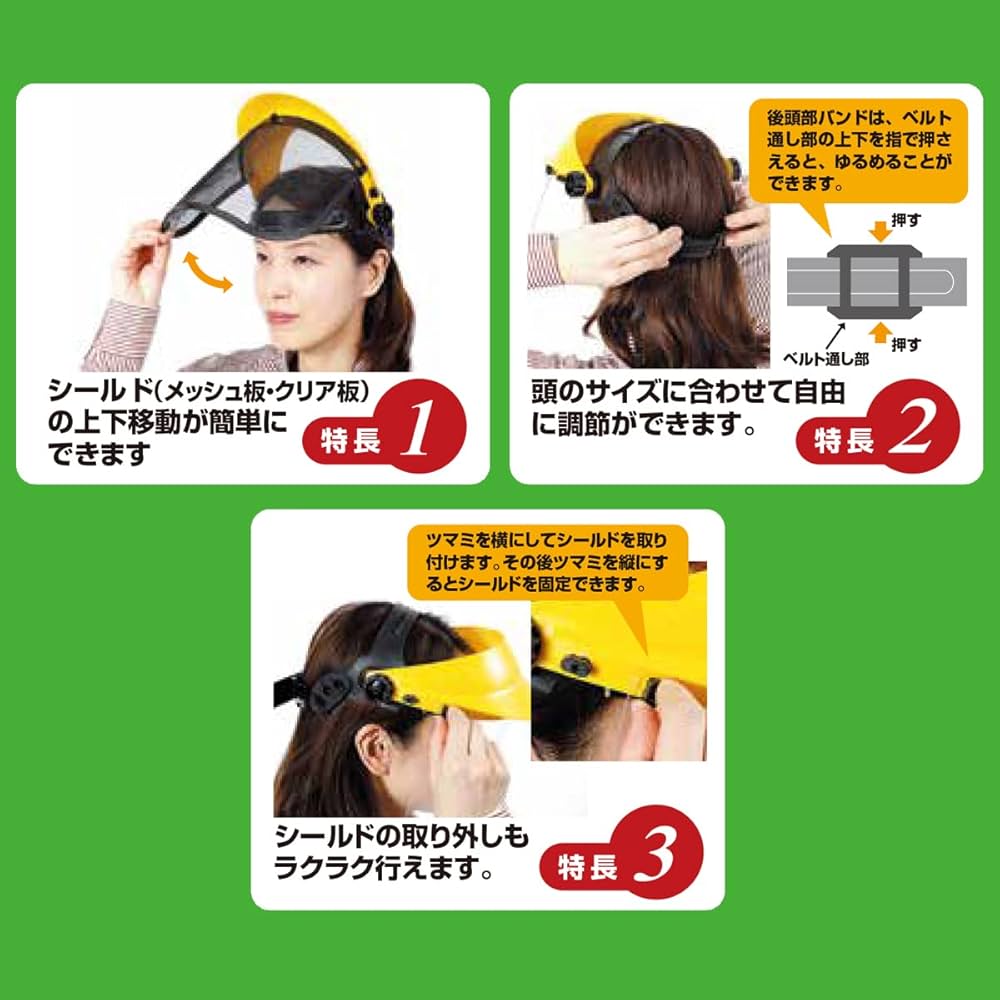 シールド(メッシュ板・クリア板)の上下移動が簡単にできます

特長 1

後頭部バンドは、ベルト通し部の上下を指で押さえると、ゆるめることができます。

押す

押す

ベルト通し部

頭のサイズに合わせて自由に調節ができます。

特長 2

ツマミを横にしてシールドを取り付けます。その後ツマミを縦にするとシールドを固定できます。

シールドの取り外しもラクラク行えます。

特長 3