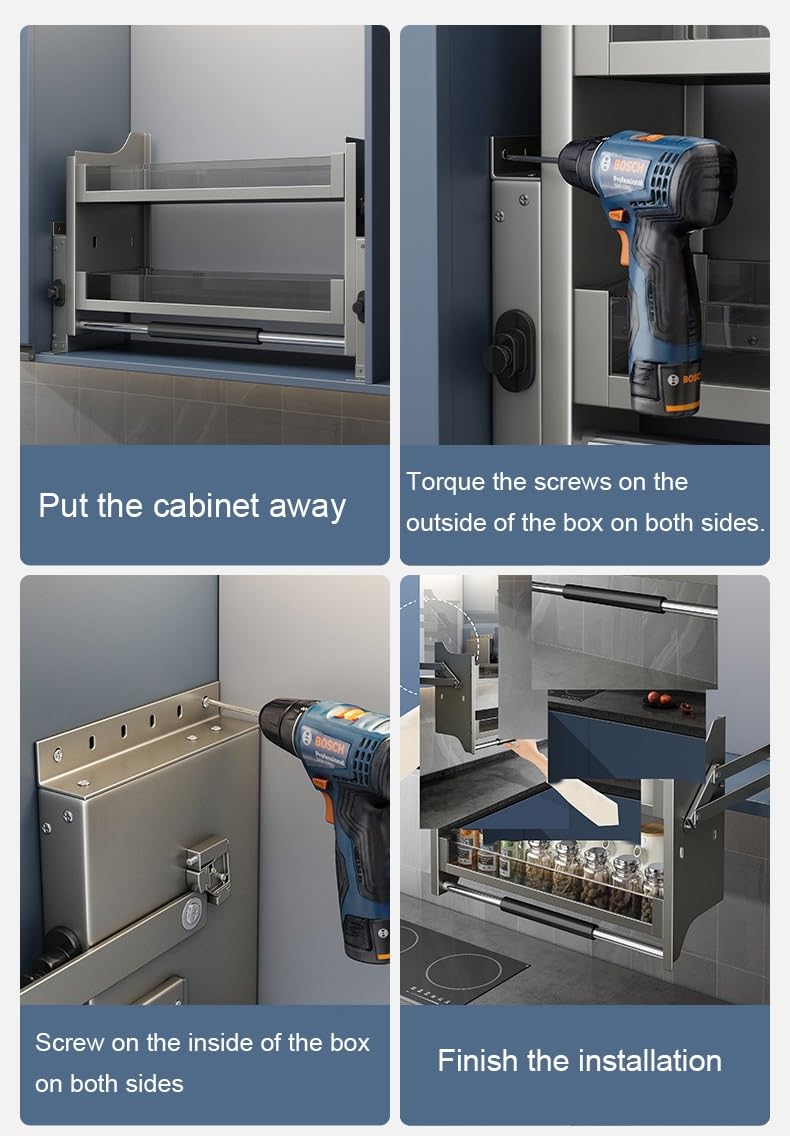 BOSCH
Professional

BOSCH

Put the cabinet away

Torque the screws on the outside of the box on both sides.

BOSCH
Professional

Screw on the inside of the box on both sides

Finish the installation