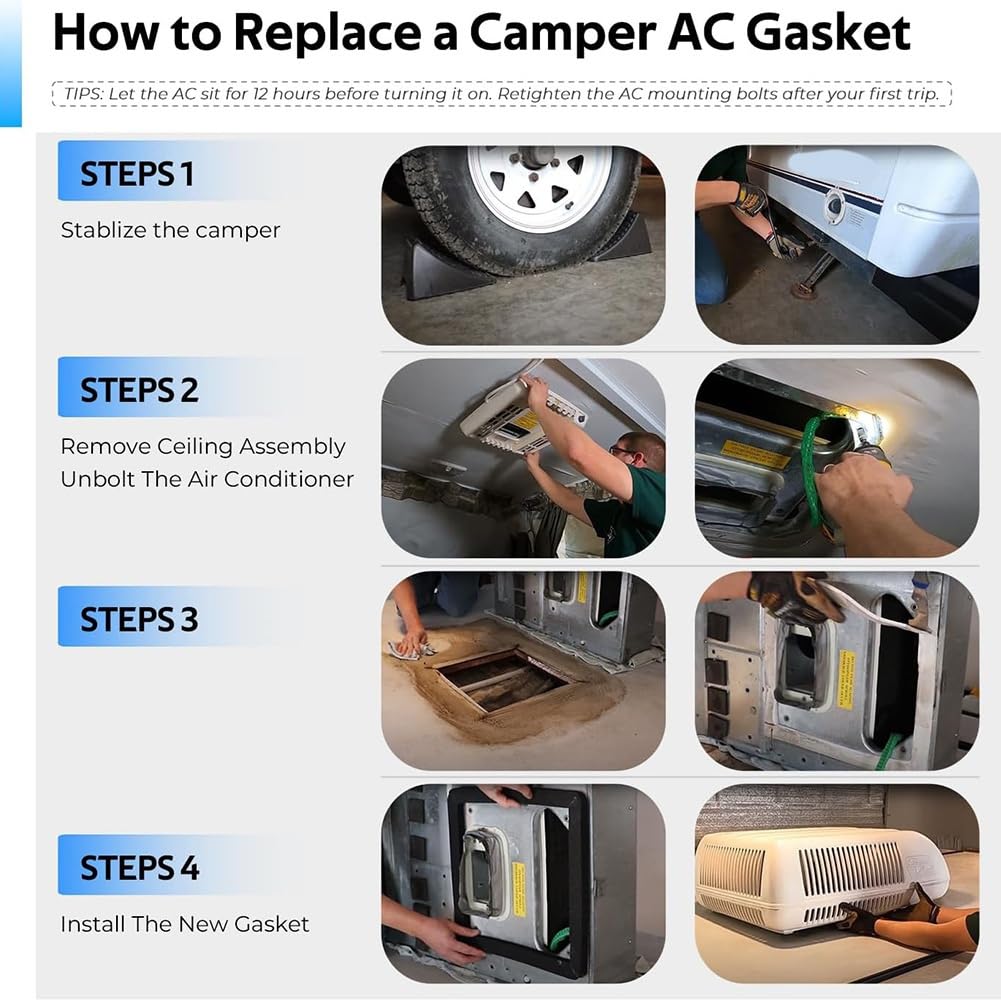 How to Replace a Camper AC Gasket

TIPS: Let the AC sit for 12 hours before turning it on. Retighten the AC mounting bolts after your first trip.

STEPS 1

Stablize the camper

STEPS 2

Remove Ceiling Assembly
Unbolt The Air Conditioner

STEPS 3

STEPS 4

Install The New Gasket