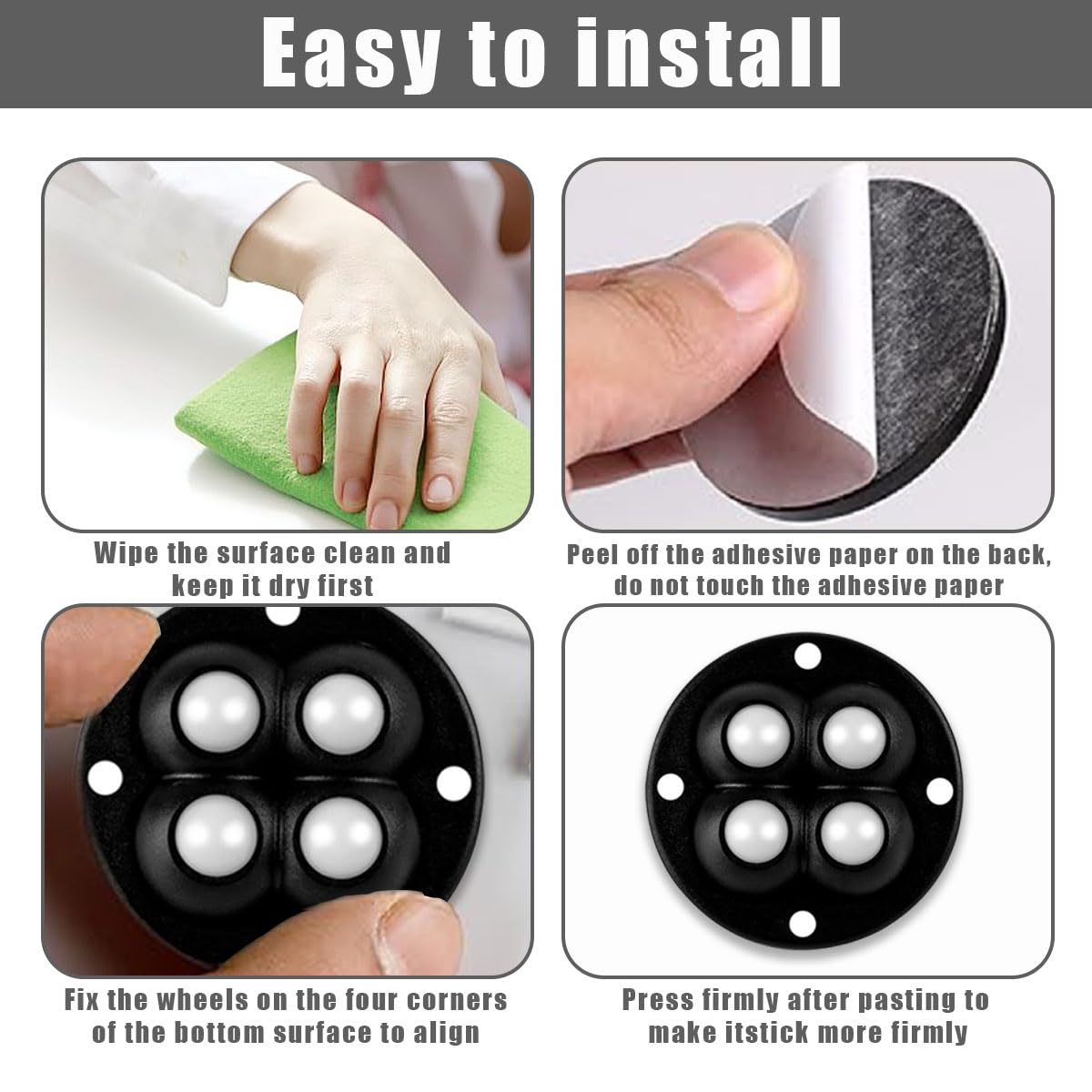 Easy to install

Wipe the surface clean and keep it dry first

Peel off the adhesive paper on the back, do not touch the adhesive paper

Fix the wheels on the four corners of the bottom surface to align

Press firmly after pasting to make itstick more firmly