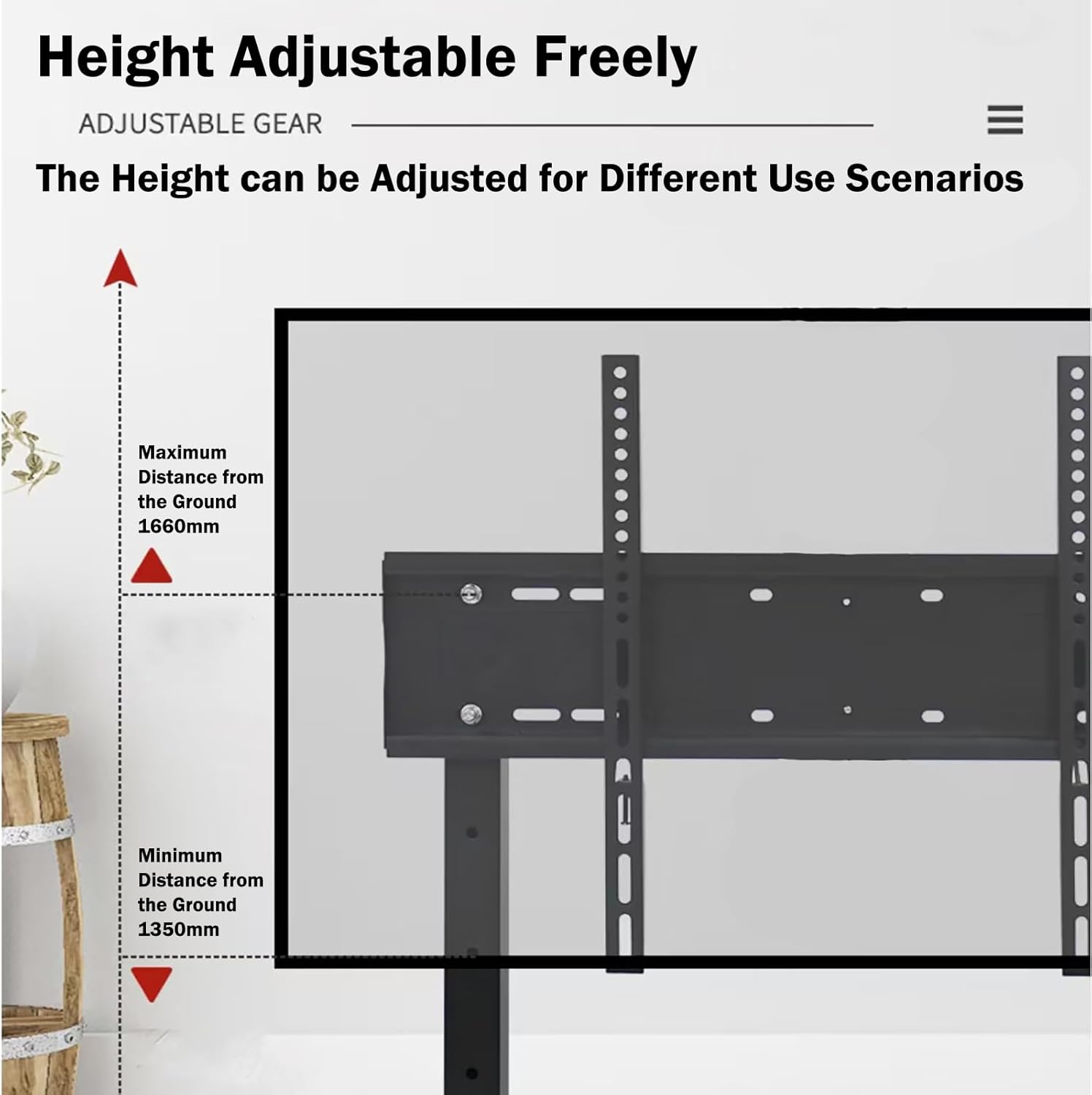 Height Adjustable Freely

ADJUSTABLE GEAR

The Height can be Adjusted for Different Use Scenarios

Maximum Distance from the Ground 1660mm

Minimum Distance from the Ground 1350mm