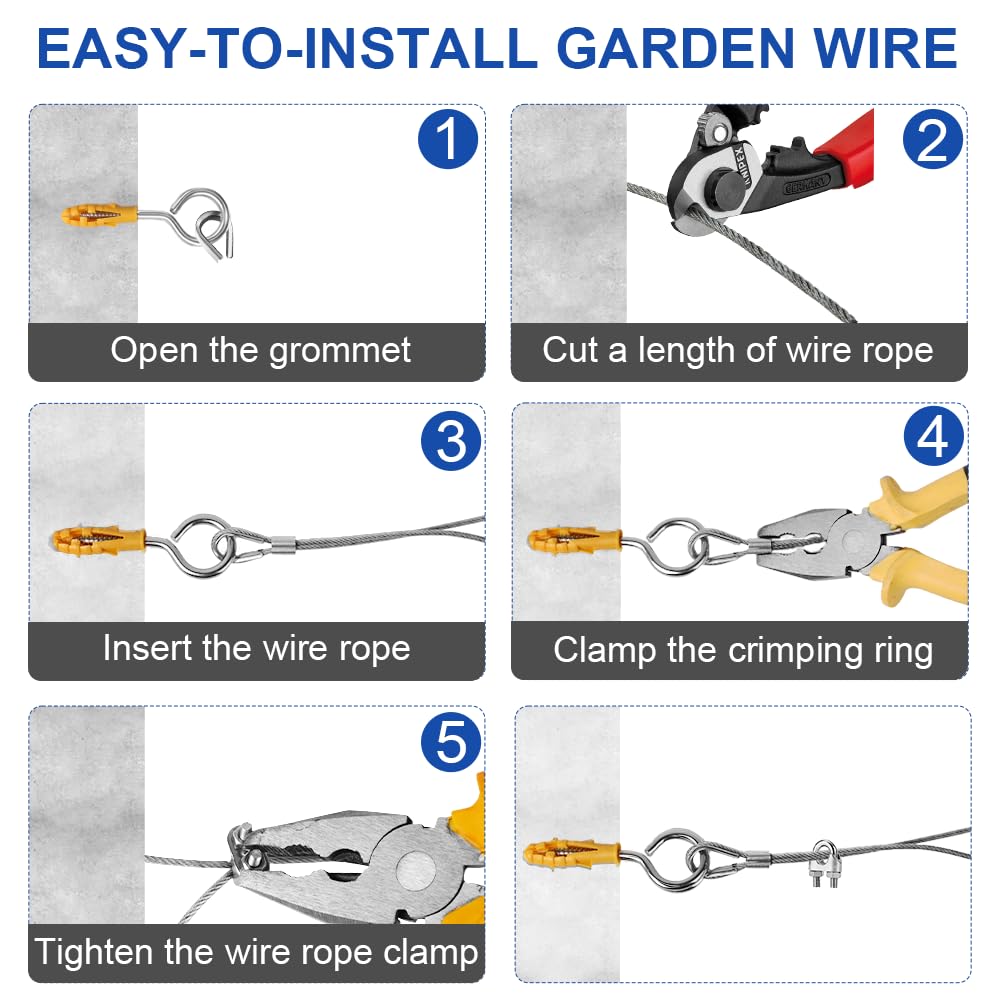 EASY-TO-INSTALL GARDEN WIRE

1
Open the grommet

2
KNIPEX
Cut a length of wire rope

3
Insert the wire rope

4
Clamp the crimping ring

5
Tighten the wire rope clamp