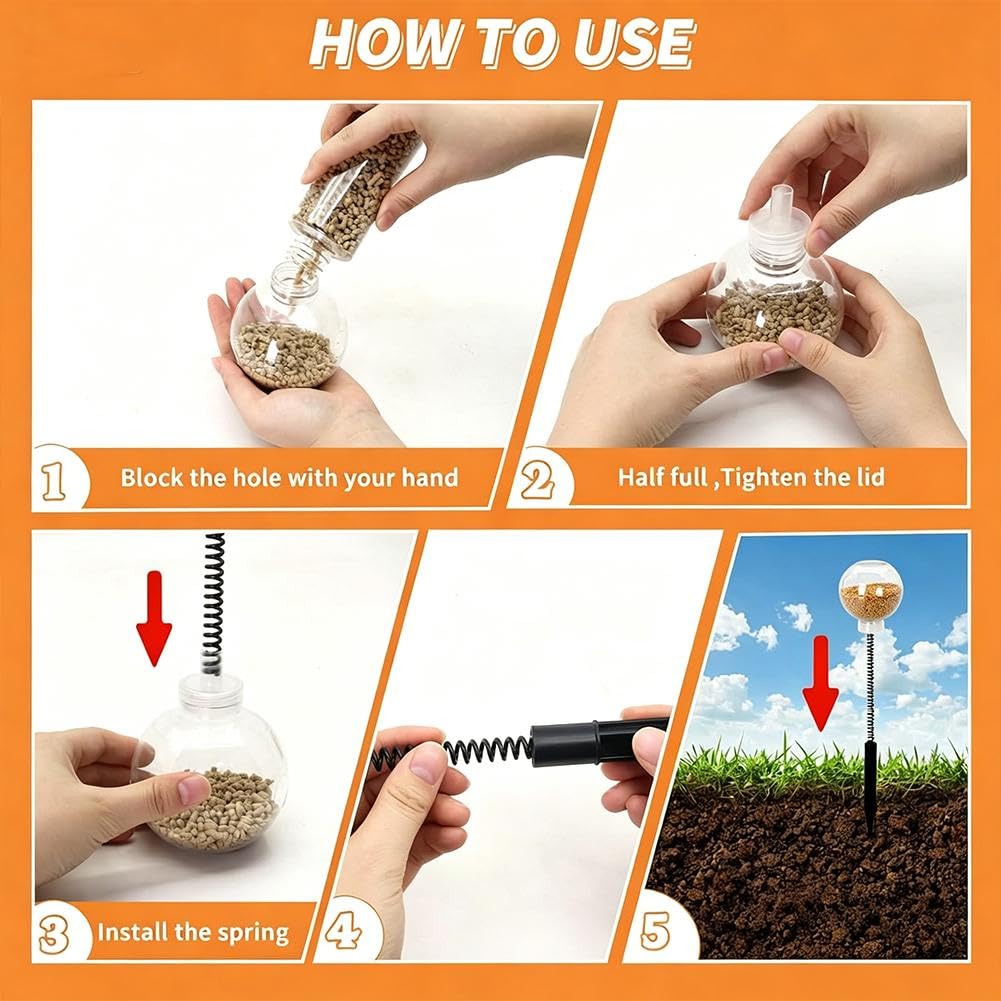 HOW TO USE

1 Block the hole with your hand

2 Half full ,Tighten the lid

3 Install the spring

4

5