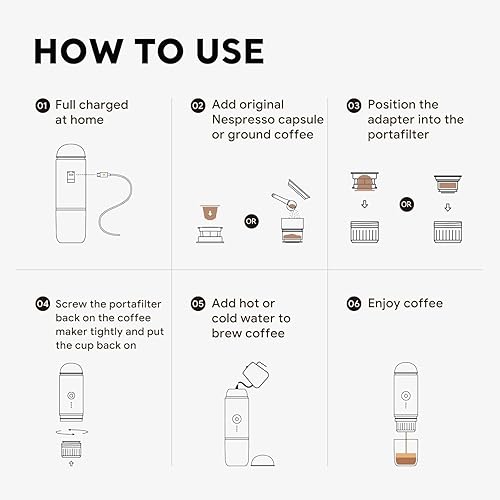 HOW TO USE

01 Full charged at home

02 Add original Nespresso capsule or ground coffee

OR

03 Position the adapter into the portafilter

OR

04 Screw the portafilter back on the coffee maker tightly and put the cup back on

05 Add hot or cold water to brew coffee

06 Enjoy coffee