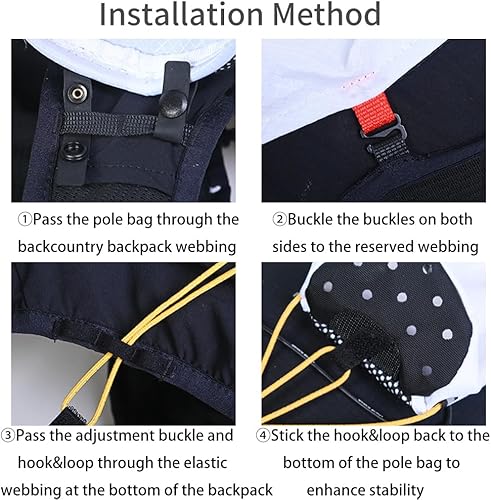 Installation Method

①Pass the pole bag through the backcountry backpack webbing

②Buckle the buckles on both sides to the reserved webbing

③Pass the adjustment buckle and hook&loop through the elastic webbing at the bottom of the backpack

④Stick the hook&loop back to the bottom of the pole bag to enhance stability