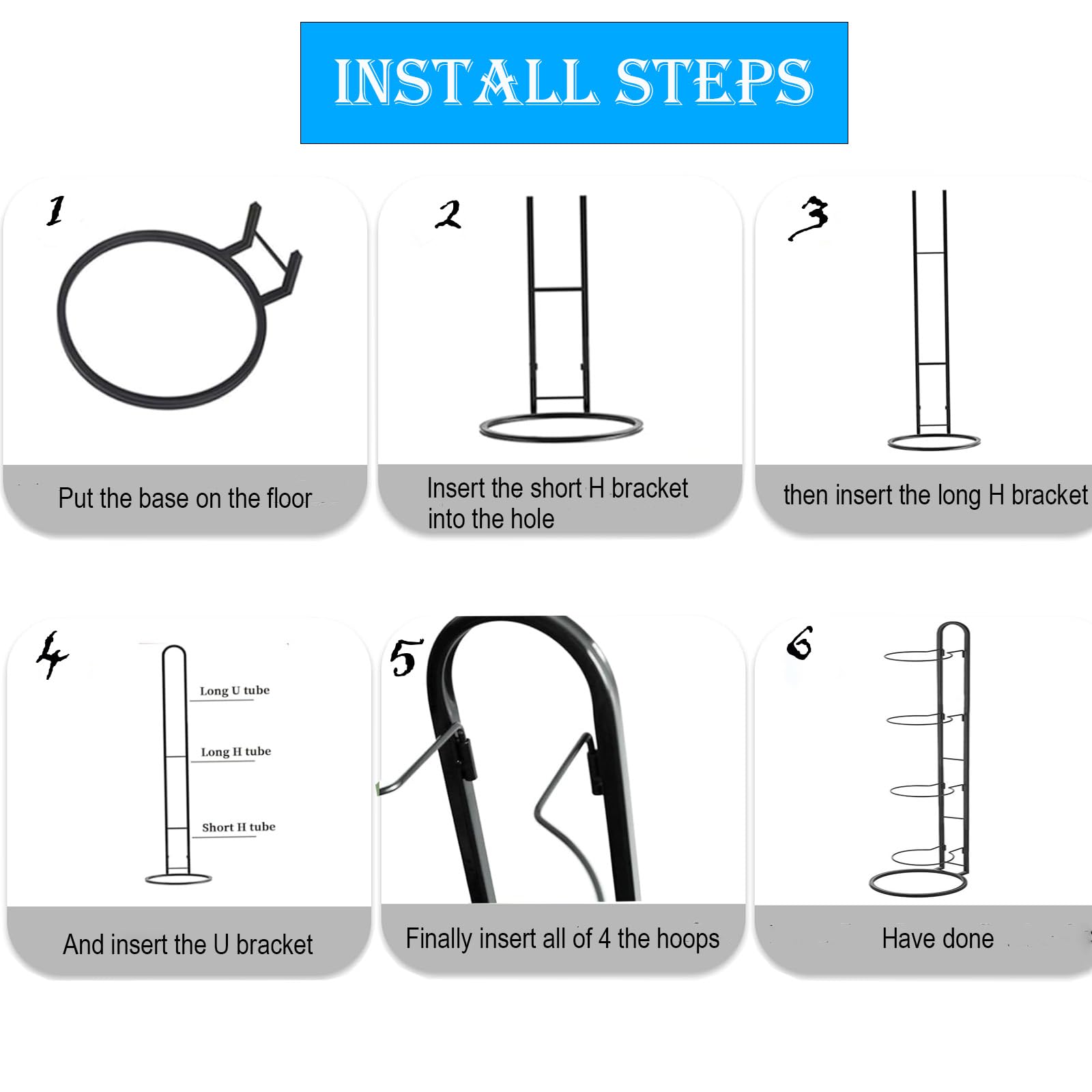 INSTALL STEPS

1

Put the base on the floor

2

Insert the short H bracket into the hole

3

then insert the long H bracket

4

Long U tube

Long H tube

Short H tube

And insert the U bracket

5

Finally insert all of 4 the hoops

6

Have done