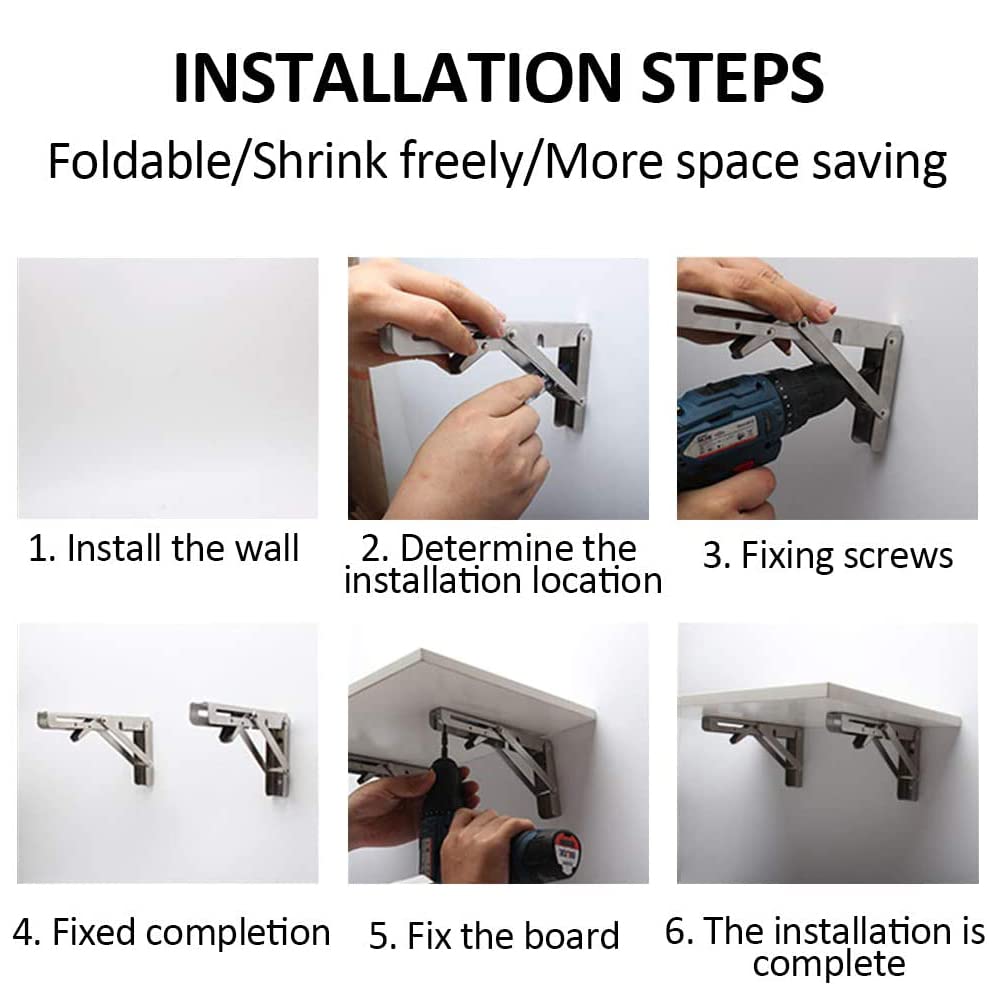 INSTALLATION STEPS

Foldable/Shrink freely/More space saving

1. Install the wall

2. Determine the installation location

3. Fixing screws

4. Fixed completion

5. Fix the board

6. The installation is complete