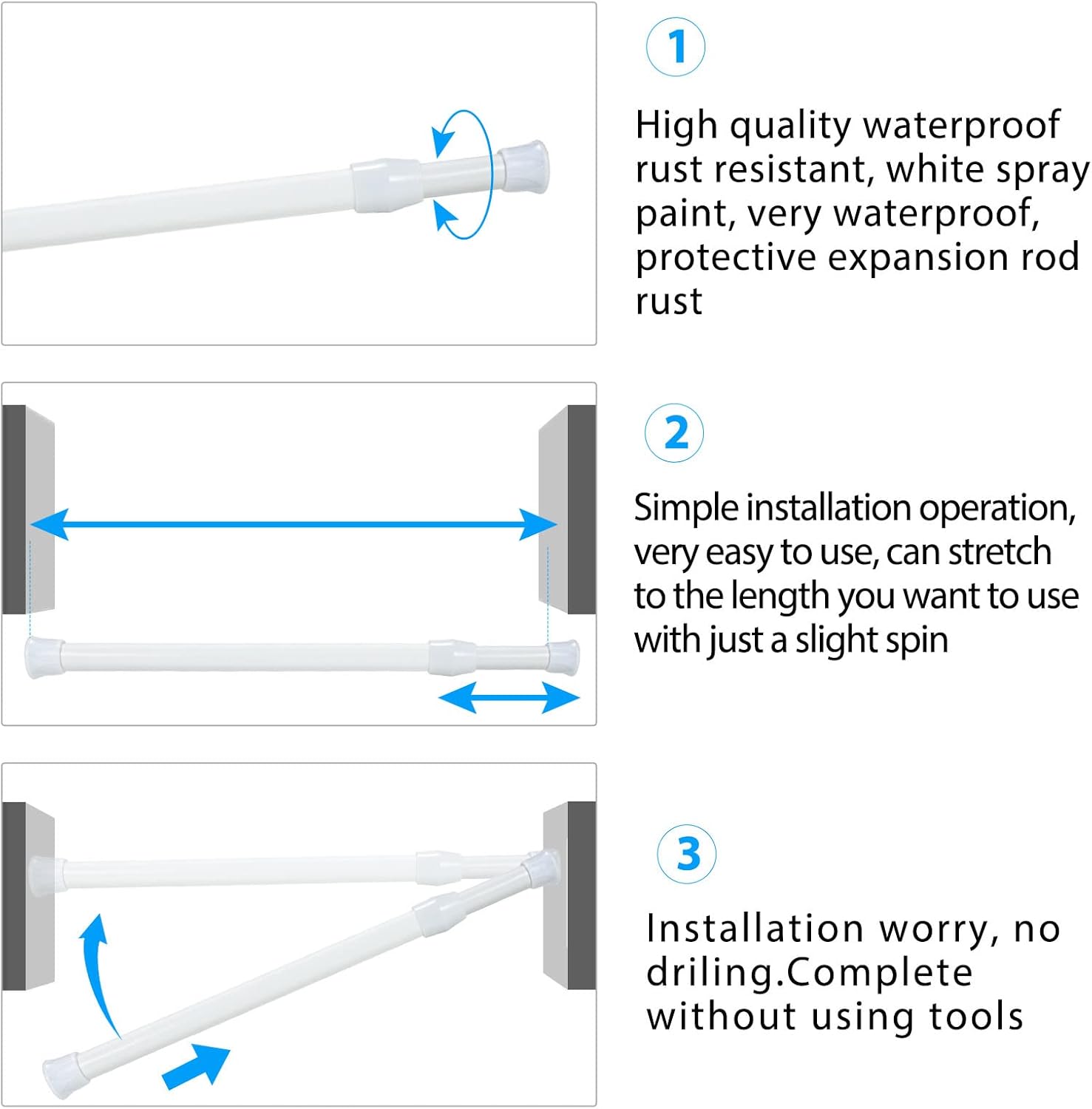 1

High quality waterproof rust resistant, white spray paint, very waterproof, protective expansion rod rust

2

Simple installation operation, very easy to use, can stretch to the length you want to use with just a slight spin

3

Installation worry, no driling.Complete without using tools