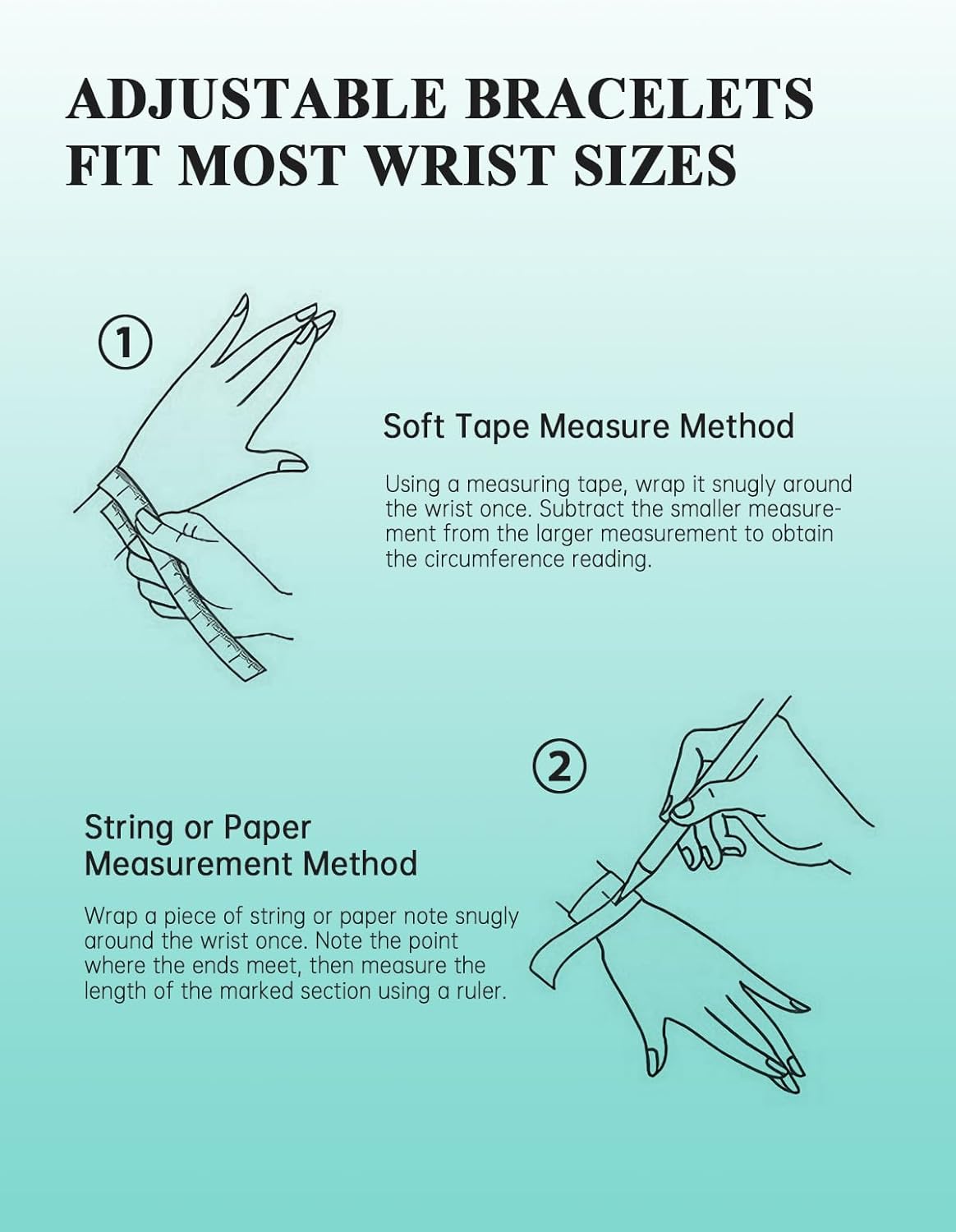 ADJUSTABLE BRACELETS FIT MOST WRIST SIZES

①

Soft Tape Measure Method

Using a measuring tape, wrap it snugly around the wrist once. Subtract the smaller measurement from the larger measurement to obtain the circumference reading.

②

String or Paper Measurement Method

Wrap a piece of string or paper note snugly around the wrist once. Note the point where the ends meet, then measure the length of the marked section using a ruler.